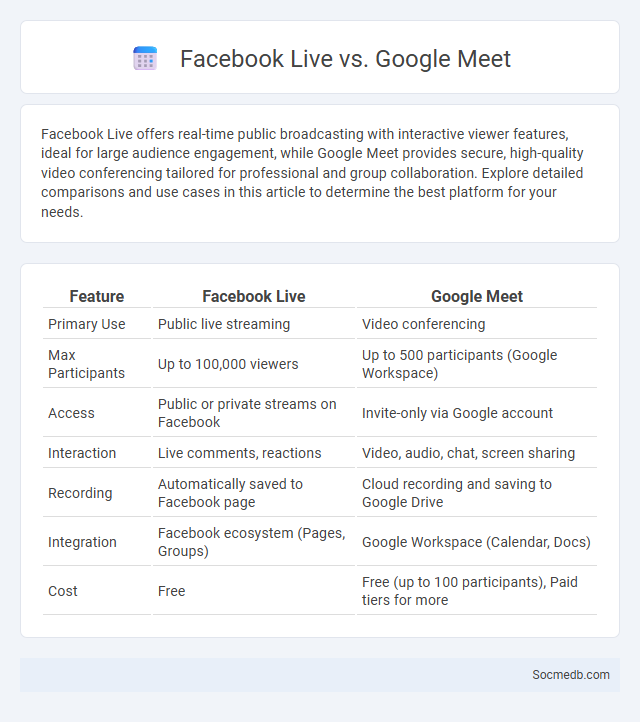 Facebook Live vs. Google Meet

Facebook Live offers real-time public broadcasting with interactive viewer features, ideal for large audience engagement, while Google Meet provides secure, high-quality video conferencing tailored for professional and group collaboration. Explore detailed comparisons and use cases in this article to determine the best platform for your needs.

| Feature | Facebook Live | Google Meet |
|---|---|---|
| Primary Use | Public live streaming | Video conferencing |
| Max Participants | Up to 100,000 viewers | Up to 500 participants (Google Workspace) |
| Access | Public or private streams on Facebook | Invite-only via Google account |
| Interaction | Live comments, reactions | Video, audio, chat, screen sharing |
| Recording | Automatically saved to Facebook page | Cloud recording and saving to Google Drive |
| Integration | Facebook ecosystem (Pages, Groups) | Google Workspace (Calendar, Docs) |
| Cost | Free | Free (up to 100 participants), Paid tiers for more |

Socmedb.com