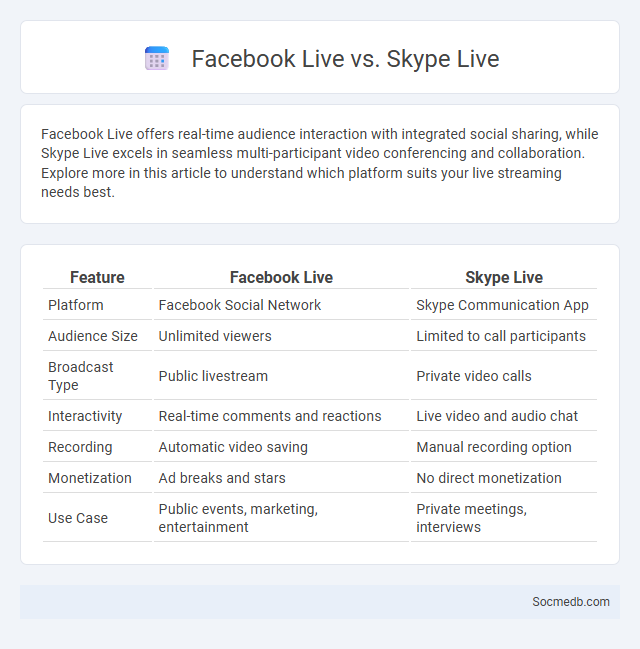 Facebook Live vs. Skype Live

Facebook Live offers real-time audience interaction with integrated social sharing, while Skype Live excels in seamless multi-participant video conferencing and collaboration. Explore more in this article to understand which platform suits your live streaming needs best.

| Feature | Facebook Live | Skype Live |
|---|---|---|
| Platform | Facebook Social Network | Skype Communication App |
| Audience Size | Unlimited viewers | Limited to call participants |
| Broadcast Type | Public livestream | Private video calls |
| Interactivity | Real-time comments and reactions | Live video and audio chat |
| Recording | Automatic video saving | Manual recording option |
| Monetization | Ad breaks and stars | No direct monetization |
| Use Case | Public events, marketing, entertainment | Private meetings, interviews |

Socmedb.com