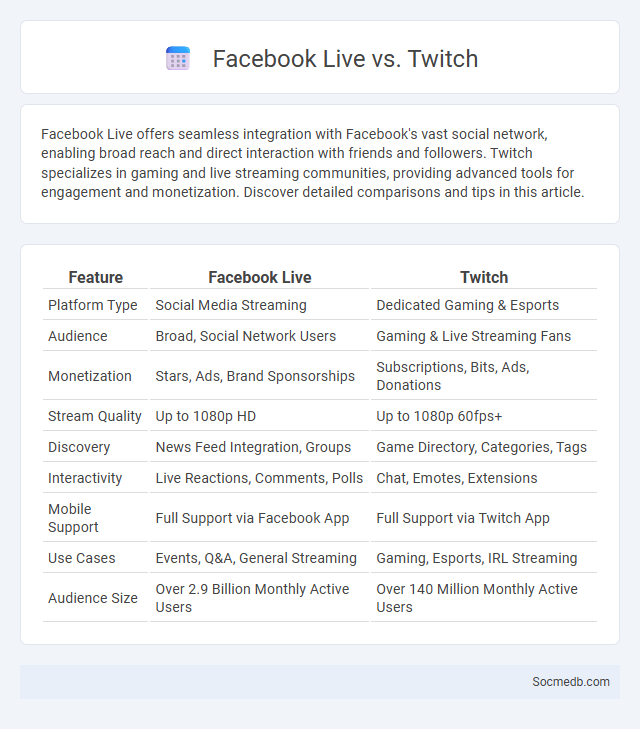 Facebook Live vs. Twitch

Facebook Live offers seamless integration with Facebook's vast social network, enabling broad reach and direct interaction with friends and followers. Twitch specializes in gaming and live streaming communities, providing advanced tools for engagement and monetization. Discover detailed comparisons and tips in this article.

| Feature | Facebook Live | Twitch |
|---|---|---|
| Platform Type | Social Media Streaming | Dedicated Gaming & Esports |
| Audience | Broad, Social Network Users | Gaming & Live Streaming Fans |
| Monetization | Stars, Ads, Brand Sponsorships | Subscriptions, Bits, Ads, Donations |
| Stream Quality | Up to 1080p HD | Up to 1080p 60fps+ |
| Discovery | News Feed Integration, Groups | Game Directory, Categories, Tags |
| Interactivity | Live Reactions, Comments, Polls | Chat, Emotes, Extensions |
| Mobile Support | Full Support via Facebook App | Full Support via Twitch App |
| Use Cases | Events, Q&A, General Streaming | Gaming, Esports, IRL Streaming |
| Audience Size | Over 2.9 Billion Monthly Active Users | Over 140 Million Monthly Active Users |

Socmedb.com