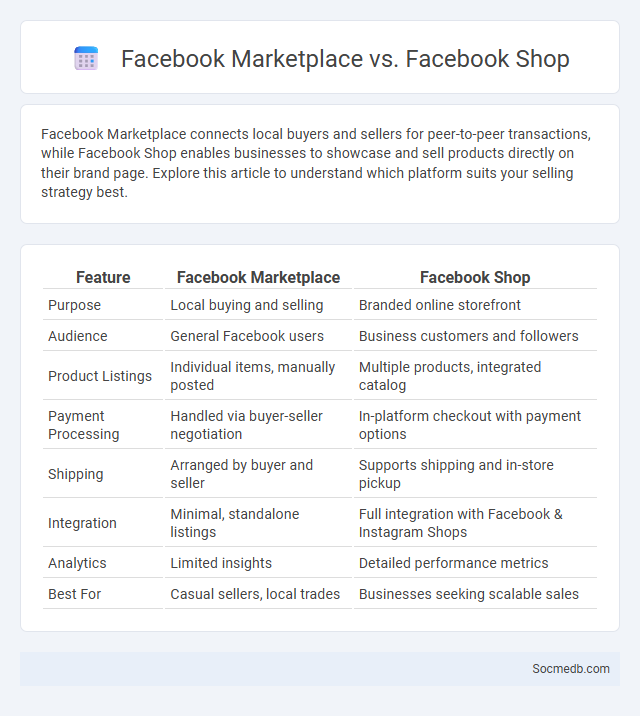 Facebook Marketplace vs. Facebook Shop

Facebook Marketplace connects local buyers and sellers for peer-to-peer transactions, while Facebook Shop enables businesses to showcase and sell products directly on their brand page. Explore this article to understand which platform suits your selling strategy best.

| Feature | Facebook Marketplace | Facebook Shop |
|---|---|---|
| Purpose | Local buying and selling | Branded online storefront |
| Audience | General Facebook users | Business customers and followers |
| Product Listings | Individual items, manually posted | Multiple products, integrated catalog |
| Payment Processing | Handled via buyer-seller negotiation | In-platform checkout with payment options |
| Shipping | Arranged by buyer and seller | Supports shipping and in-store pickup |
| Integration | Minimal, standalone listings | Full integration with Facebook & Instagram Shops |
| Analytics | Limited insights | Detailed performance metrics |
| Best For | Casual sellers, local trades | Businesses seeking scalable sales |

Socmedb.com