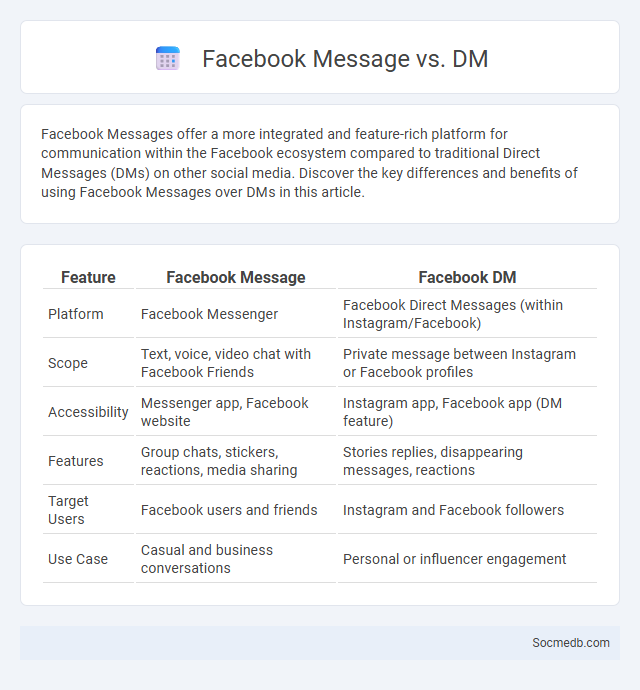 Facebook Message vs. DM

Facebook Messages offer a more integrated and feature-rich platform for communication within the Facebook ecosystem compared to traditional Direct Messages (DMs) on other social media. Discover the key differences and benefits of using Facebook Messages over DMs in this article.

| Feature | Facebook Message | Facebook DM |
|---|---|---|
| Platform | Facebook Messenger | Facebook Direct Messages (within Instagram/Facebook) |
| Scope | Text, voice, video chat with Facebook Friends | Private message between Instagram or Facebook profiles |
| Accessibility | Messenger app, Facebook website | Instagram app, Facebook app (DM feature) |
| Features | Group chats, stickers, reactions, media sharing | Stories replies, disappearing messages, reactions |
| Target Users | Facebook users and friends | Instagram and Facebook followers |
| Use Case | Casual and business conversations | Personal or influencer engagement |

Socmedb.com