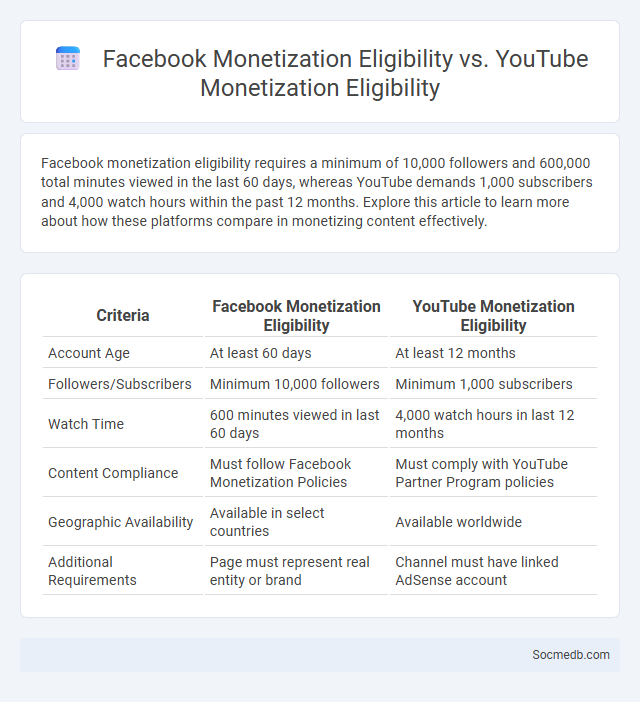 Facebook Monetization Eligibility vs. YouTube Monetization Eligibility

Facebook monetization eligibility requires a minimum of 10,000 followers and 600,000 total minutes viewed in the last 60 days, whereas YouTube demands 1,000 subscribers and 4,000 watch hours within the past 12 months. Explore this article to learn more about how these platforms compare in monetizing content effectively.

| Criteria | Facebook Monetization Eligibility | YouTube Monetization Eligibility |
|---|---|---|
| Account Age | At least 60 days | At least 12 months |
| Followers/Subscribers | Minimum 10,000 followers | Minimum 1,000 subscribers |
| Watch Time | 600 minutes viewed in last 60 days | 4,000 watch hours in last 12 months |
| Content Compliance | Must follow Facebook Monetization Policies | Must comply with YouTube Partner Program policies |
| Geographic Availability | Available in select countries | Available worldwide |
| Additional Requirements | Page must represent real entity or brand | Channel must have linked AdSense account |

Socmedb.com