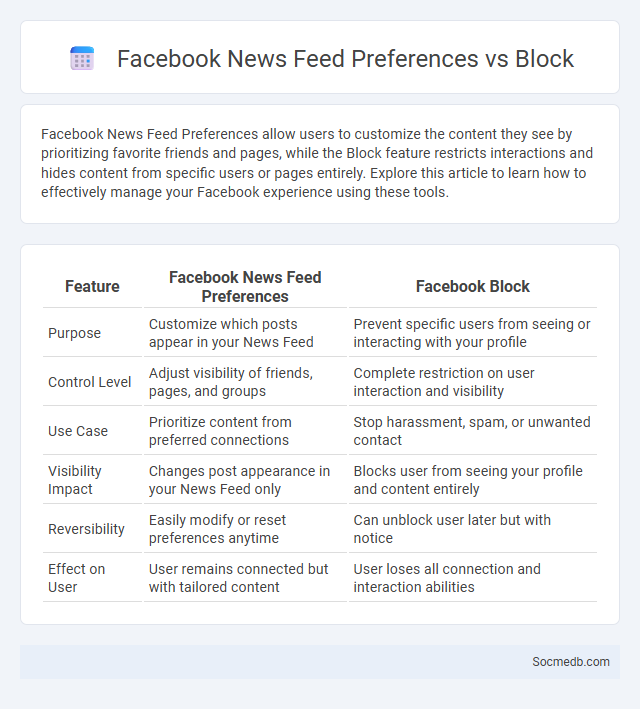 Facebook News Feed Preferences vs Block

Facebook News Feed Preferences allow users to customize the content they see by prioritizing favorite friends and pages, while the Block feature restricts interactions and hides content from specific users or pages entirely. Explore this article to learn how to effectively manage your Facebook experience using these tools.

| Feature | Facebook News Feed Preferences | Facebook Block |
|---|---|---|
| Purpose | Customize which posts appear in your News Feed | Prevent specific users from seeing or interacting with your profile |
| Control Level | Adjust visibility of friends, pages, and groups | Complete restriction on user interaction and visibility |
| Use Case | Prioritize content from preferred connections | Stop harassment, spam, or unwanted contact |
| Visibility Impact | Changes post appearance in your News Feed only | Blocks user from seeing your profile and content entirely |
| Reversibility | Easily modify or reset preferences anytime | Can unblock user later but with notice |
| Effect on User | User remains connected but with tailored content | User loses all connection and interaction abilities |

Socmedb.com