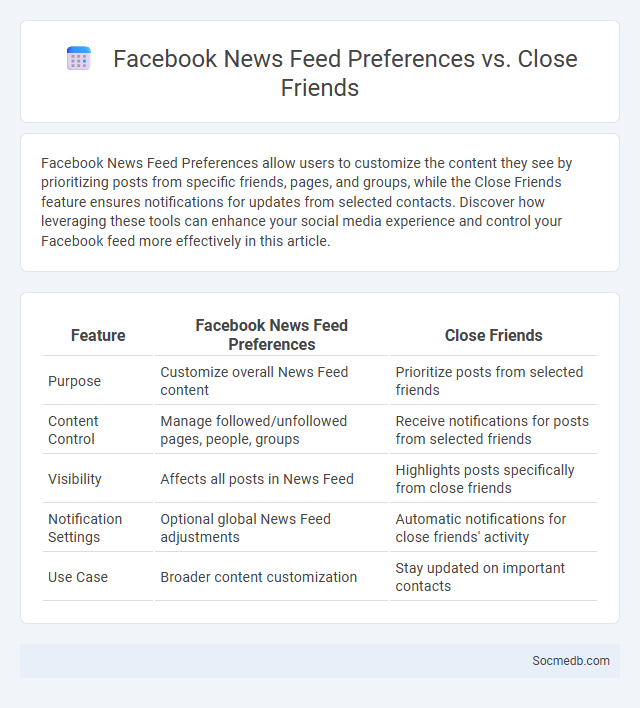 Facebook News Feed Preferences vs. Close Friends

Facebook News Feed Preferences allow users to customize the content they see by prioritizing posts from specific friends, pages, and groups, while the Close Friends feature ensures notifications for updates from selected contacts. Discover how leveraging these tools can enhance your social media experience and control your Facebook feed more effectively in this article.

| Feature | Facebook News Feed Preferences | Close Friends |
|---|---|---|
| Purpose | Customize overall News Feed content | Prioritize posts from selected friends |
| Content Control | Manage followed/unfollowed pages, people, groups | Receive notifications for posts from selected friends |
| Visibility | Affects all posts in News Feed | Highlights posts specifically from close friends |
| Notification Settings | Optional global News Feed adjustments | Automatic notifications for close friends' activity |
| Use Case | Broader content customization | Stay updated on important contacts |

Socmedb.com