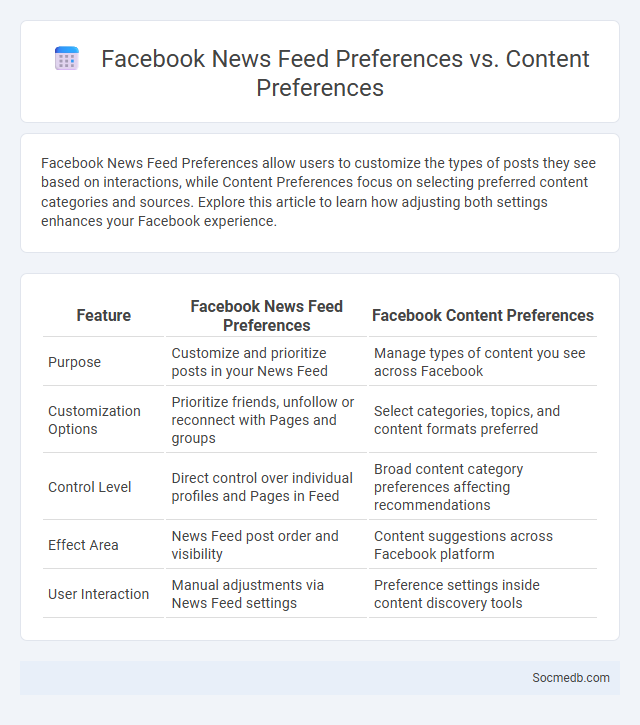 Facebook News Feed Preferences vs. Content Preferences

Facebook News Feed Preferences allow users to customize the types of posts they see based on interactions, while Content Preferences focus on selecting preferred content categories and sources. Explore this article to learn how adjusting both settings enhances your Facebook experience.

| Feature | Facebook News Feed Preferences | Facebook Content Preferences |
|---|---|---|
| Purpose | Customize and prioritize posts in your News Feed | Manage types of content you see across Facebook |
| Customization Options | Prioritize friends, unfollow or reconnect with Pages and groups | Select categories, topics, and content formats preferred |
| Control Level | Direct control over individual profiles and Pages in Feed | Broad content category preferences affecting recommendations |
| Effect Area | News Feed post order and visibility | Content suggestions across Facebook platform |
| User Interaction | Manual adjustments via News Feed settings | Preference settings inside content discovery tools |

Socmedb.com