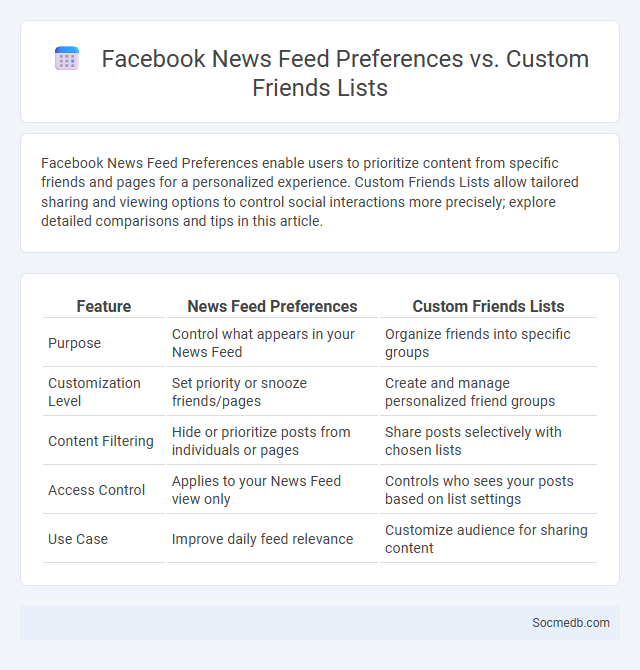 Facebook News Feed Preferences vs. Custom Friends Lists

Facebook News Feed Preferences enable users to prioritize content from specific friends and pages for a personalized experience. Custom Friends Lists allow tailored sharing and viewing options to control social interactions more precisely; explore detailed comparisons and tips in this article.

| Feature | News Feed Preferences | Custom Friends Lists |
|---|---|---|
| Purpose | Control what appears in your News Feed | Organize friends into specific groups |
| Customization Level | Set priority or snooze friends/pages | Create and manage personalized friend groups |
| Content Filtering | Hide or prioritize posts from individuals or pages | Share posts selectively with chosen lists |
| Access Control | Applies to your News Feed view only | Controls who sees your posts based on list settings |
| Use Case | Improve daily feed relevance | Customize audience for sharing content |

Socmedb.com