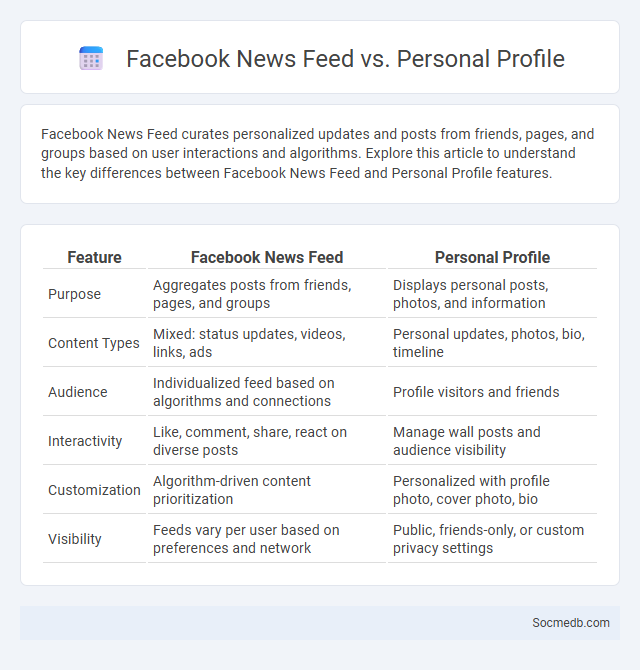 Facebook News Feed vs. Personal Profile

Facebook News Feed curates personalized updates and posts from friends, pages, and groups based on user interactions and algorithms. Explore this article to understand the key differences between Facebook News Feed and Personal Profile features.

| Feature | Facebook News Feed | Personal Profile |
|---|---|---|
| Purpose | Aggregates posts from friends, pages, and groups | Displays personal posts, photos, and information |
| Content Types | Mixed: status updates, videos, links, ads | Personal updates, photos, bio, timeline |
| Audience | Individualized feed based on algorithms and connections | Profile visitors and friends |
| Interactivity | Like, comment, share, react on diverse posts | Manage wall posts and audience visibility |
| Customization | Algorithm-driven content prioritization | Personalized with profile photo, cover photo, bio |
| Visibility | Feeds vary per user based on preferences and network | Public, friends-only, or custom privacy settings |

Socmedb.com