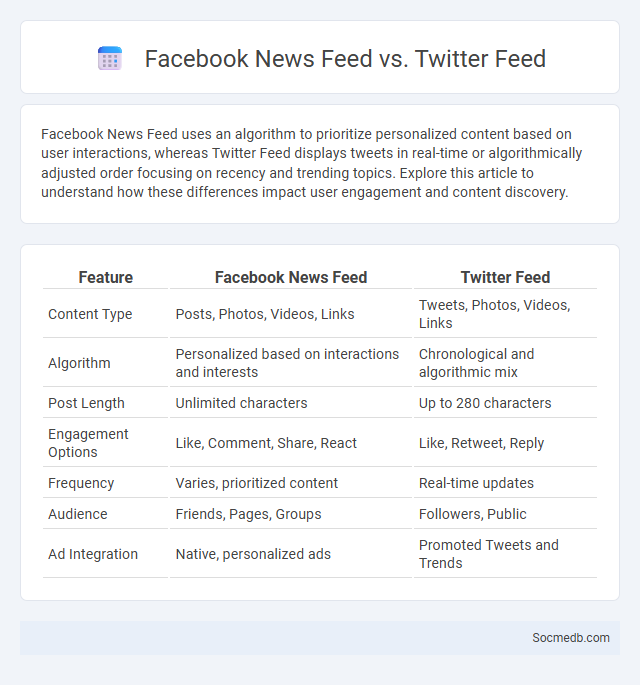 Facebook News Feed vs. Twitter Feed

Facebook News Feed uses an algorithm to prioritize personalized content based on user interactions, whereas Twitter Feed displays tweets in real-time or algorithmically adjusted order focusing on recency and trending topics. Explore this article to understand how these differences impact user engagement and content discovery.

| Feature | Facebook News Feed | Twitter Feed |
|---|---|---|
| Content Type | Posts, Photos, Videos, Links | Tweets, Photos, Videos, Links |
| Algorithm | Personalized based on interactions and interests | Chronological and algorithmic mix |
| Post Length | Unlimited characters | Up to 280 characters |
| Engagement Options | Like, Comment, Share, React | Like, Retweet, Reply |
| Frequency | Varies, prioritized content | Real-time updates |
| Audience | Friends, Pages, Groups | Followers, Public |
| Ad Integration | Native, personalized ads | Promoted Tweets and Trends |

Socmedb.com