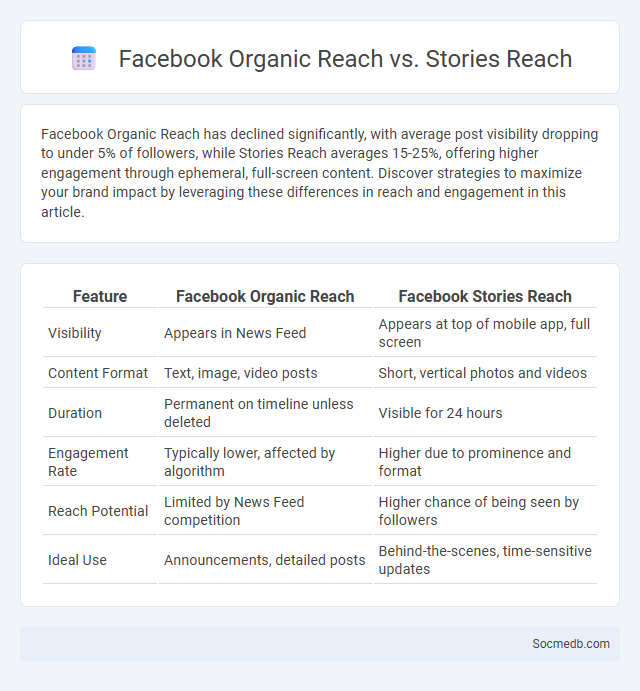 Facebook Organic Reach vs. Stories Reach

Facebook Organic Reach has declined significantly, with average post visibility dropping to under 5% of followers, while Stories Reach averages 15-25%, offering higher engagement through ephemeral, full-screen content. Discover strategies to maximize your brand impact by leveraging these differences in reach and engagement in this article.

| Feature | Facebook Organic Reach | Facebook Stories Reach |
|---|---|---|
| Visibility | Appears in News Feed | Appears at top of mobile app, full screen |
| Content Format | Text, image, video posts | Short, vertical photos and videos |
| Duration | Permanent on timeline unless deleted | Visible for 24 hours |
| Engagement Rate | Typically lower, affected by algorithm | Higher due to prominence and format |
| Reach Potential | Limited by News Feed competition | Higher chance of being seen by followers |
| Ideal Use | Announcements, detailed posts | Behind-the-scenes, time-sensitive updates |

Socmedb.com