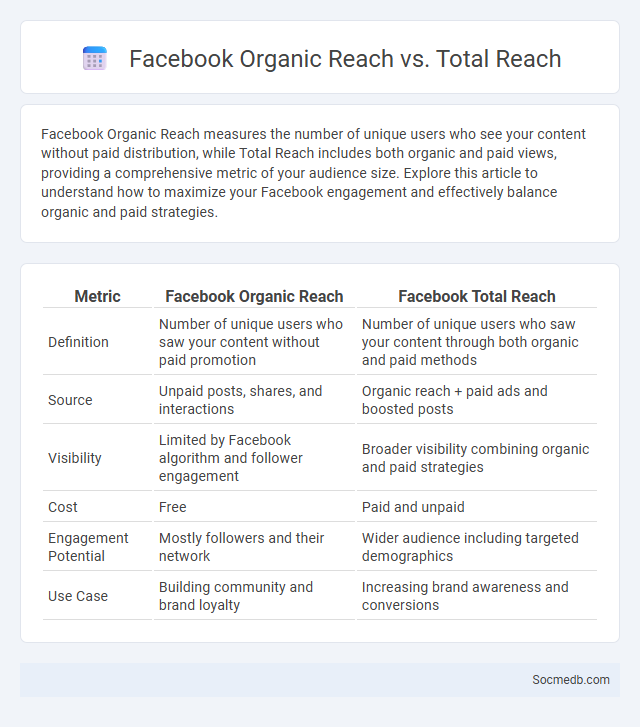 Facebook Organic Reach vs. Total Reach

Facebook Organic Reach measures the number of unique users who see your content without paid distribution, while Total Reach includes both organic and paid views, providing a comprehensive metric of your audience size. Explore this article to understand how to maximize your Facebook engagement and effectively balance organic and paid strategies.

| Metric | Facebook Organic Reach | Facebook Total Reach |
|---|---|---|
| Definition | Number of unique users who saw your content without paid promotion | Number of unique users who saw your content through both organic and paid methods |
| Source | Unpaid posts, shares, and interactions | Organic reach + paid ads and boosted posts |
| Visibility | Limited by Facebook algorithm and follower engagement | Broader visibility combining organic and paid strategies |
| Cost | Free | Paid and unpaid |
| Engagement Potential | Mostly followers and their network | Wider audience including targeted demographics |
| Use Case | Building community and brand loyalty | Increasing brand awareness and conversions |

Socmedb.com