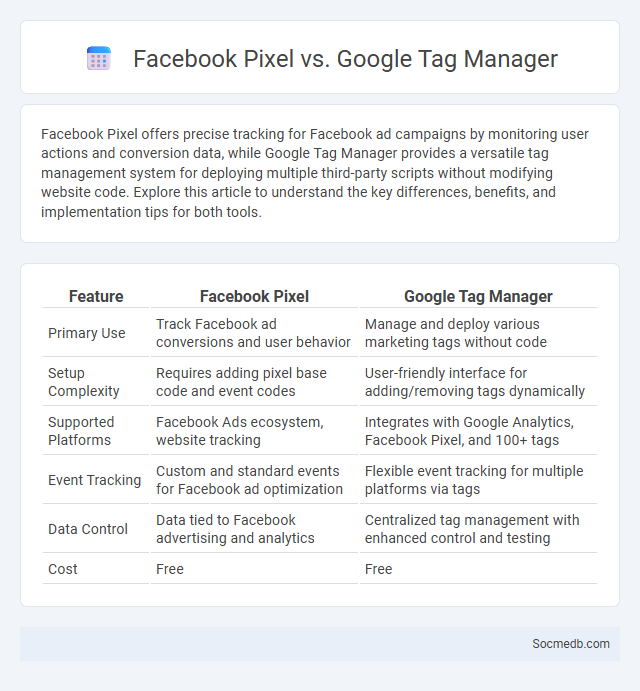 Facebook Pixel vs. Google Tag Manager

Facebook Pixel offers precise tracking for Facebook ad campaigns by monitoring user actions and conversion data, while Google Tag Manager provides a versatile tag management system for deploying multiple third-party scripts without modifying website code. Explore this article to understand the key differences, benefits, and implementation tips for both tools.

| Feature | Facebook Pixel | Google Tag Manager |
|---|---|---|
| Primary Use | Track Facebook ad conversions and user behavior | Manage and deploy various marketing tags without code |
| Setup Complexity | Requires adding pixel base code and event codes | User-friendly interface for adding/removing tags dynamically |
| Supported Platforms | Facebook Ads ecosystem, website tracking | Integrates with Google Analytics, Facebook Pixel, and 100+ tags |
| Event Tracking | Custom and standard events for Facebook ad optimization | Flexible event tracking for multiple platforms via tags |
| Data Control | Data tied to Facebook advertising and analytics | Centralized tag management with enhanced control and testing |
| Cost | Free | Free |

Socmedb.com