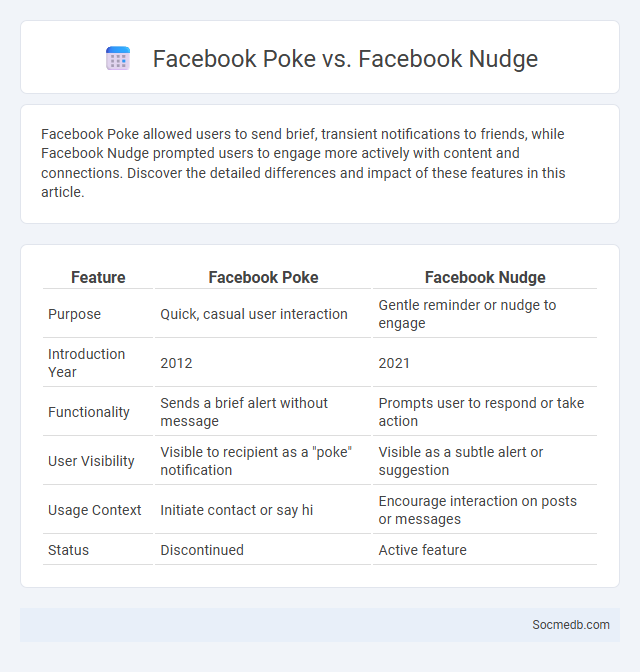 Facebook Poke vs. Facebook Nudge

Facebook Poke allowed users to send brief, transient notifications to friends, while Facebook Nudge prompted users to engage more actively with content and connections. Discover the detailed differences and impact of these features in this article.

| Feature | Facebook Poke | Facebook Nudge |
|---|---|---|
| Purpose | Quick, casual user interaction | Gentle reminder or nudge to engage |
| Introduction Year | 2012 | 2021 |
| Functionality | Sends a brief alert without message | Prompts user to respond or take action |
| User Visibility | Visible to recipient as a "poke" notification | Visible as a subtle alert or suggestion |
| Usage Context | Initiate contact or say hi | Encourage interaction on posts or messages |
| Status | Discontinued | Active feature |

Socmedb.com