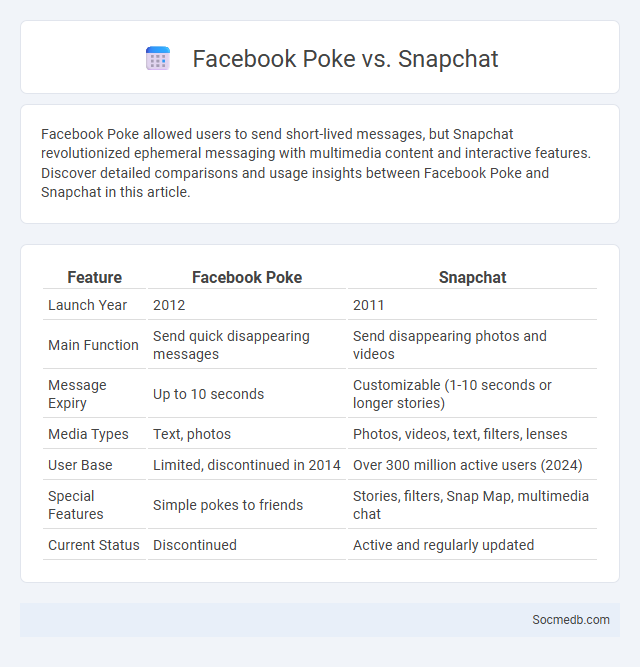 Facebook Poke vs. Snapchat

Facebook Poke allowed users to send short-lived messages, but Snapchat revolutionized ephemeral messaging with multimedia content and interactive features. Discover detailed comparisons and usage insights between Facebook Poke and Snapchat in this article.

| Feature | Facebook Poke | Snapchat |
|---|---|---|
| Launch Year | 2012 | 2011 |
| Main Function | Send quick disappearing messages | Send disappearing photos and videos |
| Message Expiry | Up to 10 seconds | Customizable (1-10 seconds or longer stories) |
| Media Types | Text, photos | Photos, videos, text, filters, lenses |
| User Base | Limited, discontinued in 2014 | Over 300 million active users (2024) |
| Special Features | Simple pokes to friends | Stories, filters, Snap Map, multimedia chat |
| Current Status | Discontinued | Active and regularly updated |

Socmedb.com