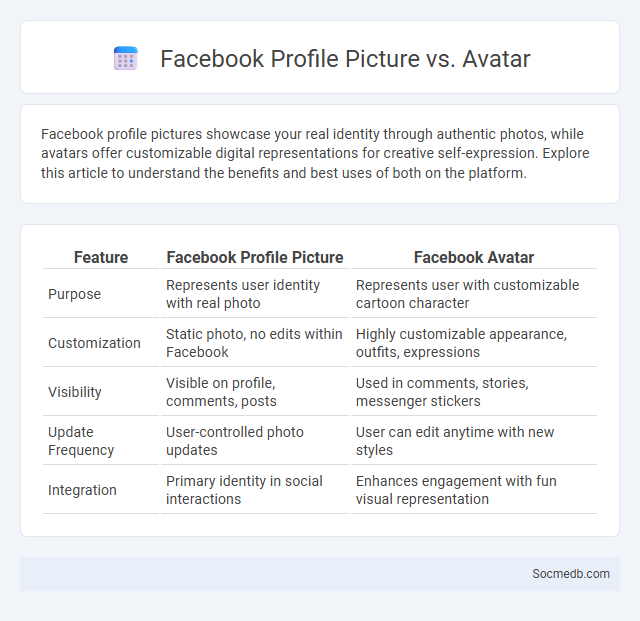 Facebook Profile Picture vs. Avatar

Facebook profile pictures showcase your real identity through authentic photos, while avatars offer customizable digital representations for creative self-expression. Explore this article to understand the benefits and best uses of both on the platform.

| Feature | Facebook Profile Picture | Facebook Avatar |
|---|---|---|
| Purpose | Represents user identity with real photo | Represents user with customizable cartoon character |
| Customization | Static photo, no edits within Facebook | Highly customizable appearance, outfits, expressions |
| Visibility | Visible on profile, comments, posts | Used in comments, stories, messenger stickers |
| Update Frequency | User-controlled photo updates | User can edit anytime with new styles |
| Integration | Primary identity in social interactions | Enhances engagement with fun visual representation |

Socmedb.com