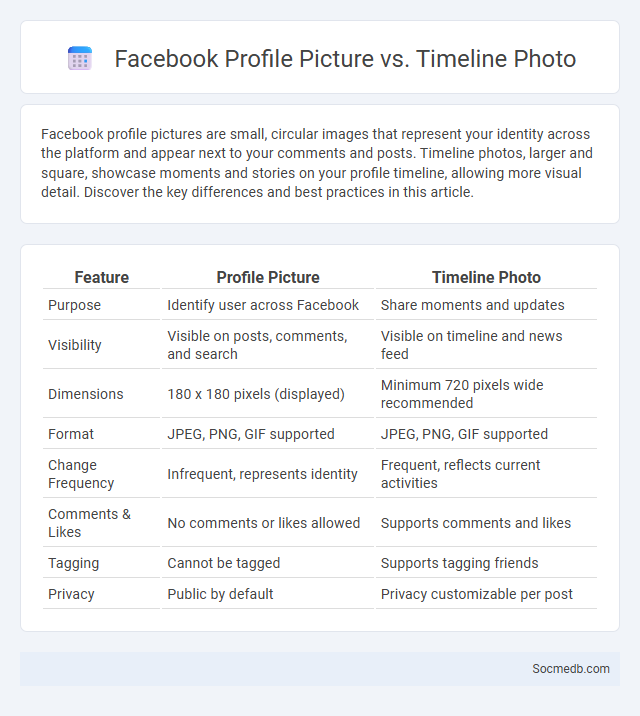 Facebook Profile Picture vs. Timeline Photo

Facebook profile pictures are small, circular images that represent your identity across the platform and appear next to your comments and posts. Timeline photos, larger and square, showcase moments and stories on your profile timeline, allowing more visual detail. Discover the key differences and best practices in this article.

| Feature | Profile Picture | Timeline Photo |
|---|---|---|
| Purpose | Identify user across Facebook | Share moments and updates |
| Visibility | Visible on posts, comments, and search | Visible on timeline and news feed |
| Dimensions | 180 x 180 pixels (displayed) | Minimum 720 pixels wide recommended |
| Format | JPEG, PNG, GIF supported | JPEG, PNG, GIF supported |
| Change Frequency | Infrequent, represents identity | Frequent, reflects current activities |
| Comments & Likes | No comments or likes allowed | Supports comments and likes |
| Tagging | Cannot be tagged | Supports tagging friends |
| Privacy | Public by default | Privacy customizable per post |

Socmedb.com