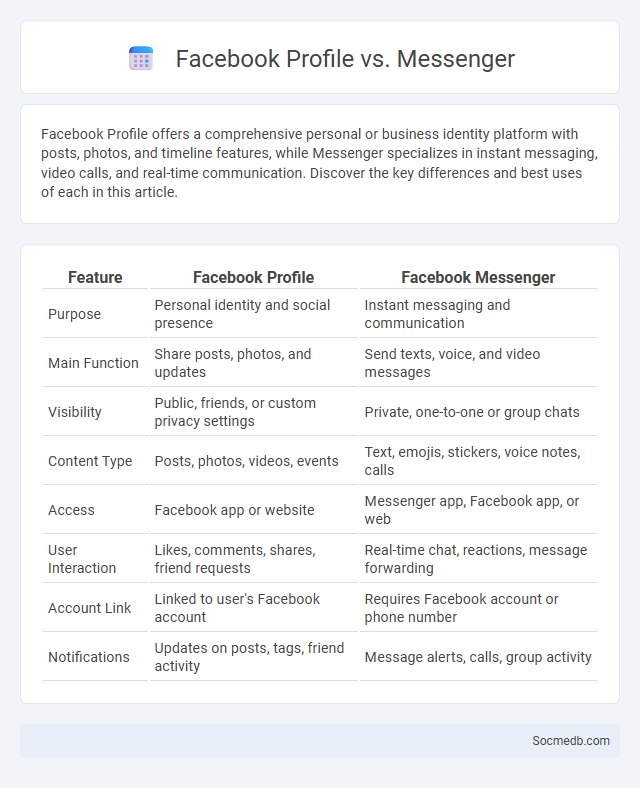 Facebook Profile vs. Messenger

Facebook Profile offers a comprehensive personal or business identity platform with posts, photos, and timeline features, while Messenger specializes in instant messaging, video calls, and real-time communication. Discover the key differences and best uses of each in this article.

| Feature | Facebook Profile | Facebook Messenger |
|---|---|---|
| Purpose | Personal identity and social presence | Instant messaging and communication |
| Main Function | Share posts, photos, and updates | Send texts, voice, and video messages |
| Visibility | Public, friends, or custom privacy settings | Private, one-to-one or group chats |
| Content Type | Posts, photos, videos, events | Text, emojis, stickers, voice notes, calls |
| Access | Facebook app or website | Messenger app, Facebook app, or web |
| User Interaction | Likes, comments, shares, friend requests | Real-time chat, reactions, message forwarding |
| Account Link | Linked to user's Facebook account | Requires Facebook account or phone number |
| Notifications | Updates on posts, tags, friend activity | Message alerts, calls, group activity |

Socmedb.com