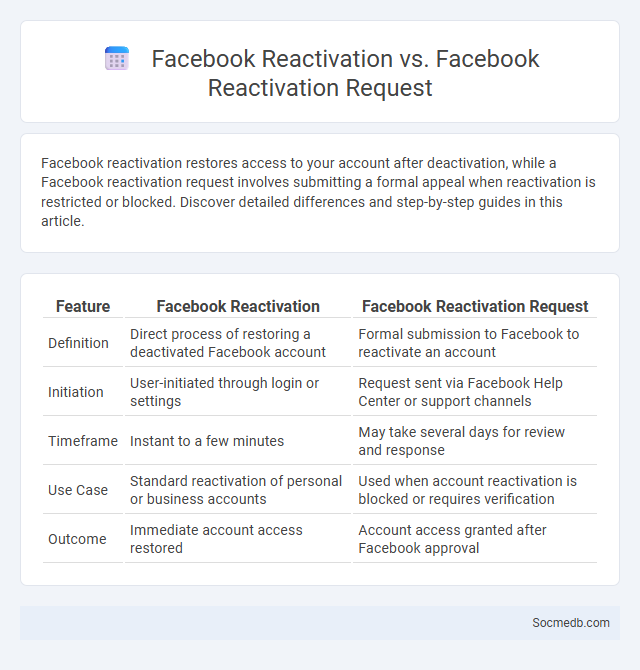 Facebook Reactivation vs. Facebook Reactivation Request

Facebook reactivation restores access to your account after deactivation, while a Facebook reactivation request involves submitting a formal appeal when reactivation is restricted or blocked. Discover detailed differences and step-by-step guides in this article.

| Feature | Facebook Reactivation | Facebook Reactivation Request |
|---|---|---|
| Definition | Direct process of restoring a deactivated Facebook account | Formal submission to Facebook to reactivate an account |
| Initiation | User-initiated through login or settings | Request sent via Facebook Help Center or support channels |
| Timeframe | Instant to a few minutes | May take several days for review and response |
| Use Case | Standard reactivation of personal or business accounts | Used when account reactivation is blocked or requires verification |
| Outcome | Immediate account access restored | Account access granted after Facebook approval |

Socmedb.com