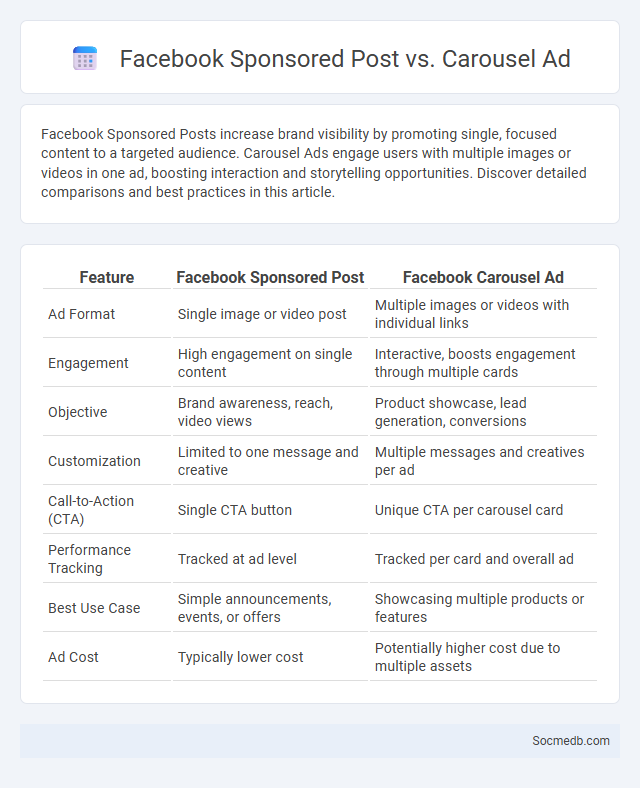 Facebook Sponsored Post vs. Carousel Ad

Facebook Sponsored Posts increase brand visibility by promoting single, focused content to a targeted audience. Carousel Ads engage users with multiple images or videos in one ad, boosting interaction and storytelling opportunities. Discover detailed comparisons and best practices in this article.

| Feature | Facebook Sponsored Post | Facebook Carousel Ad |
|---|---|---|
| Ad Format | Single image or video post | Multiple images or videos with individual links |
| Engagement | High engagement on single content | Interactive, boosts engagement through multiple cards |
| Objective | Brand awareness, reach, video views | Product showcase, lead generation, conversions |
| Customization | Limited to one message and creative | Multiple messages and creatives per ad |
| Call-to-Action (CTA) | Single CTA button | Unique CTA per carousel card |
| Performance Tracking | Tracked at ad level | Tracked per card and overall ad |
| Best Use Case | Simple announcements, events, or offers | Showcasing multiple products or features |
| Ad Cost | Typically lower cost | Potentially higher cost due to multiple assets |

Socmedb.com