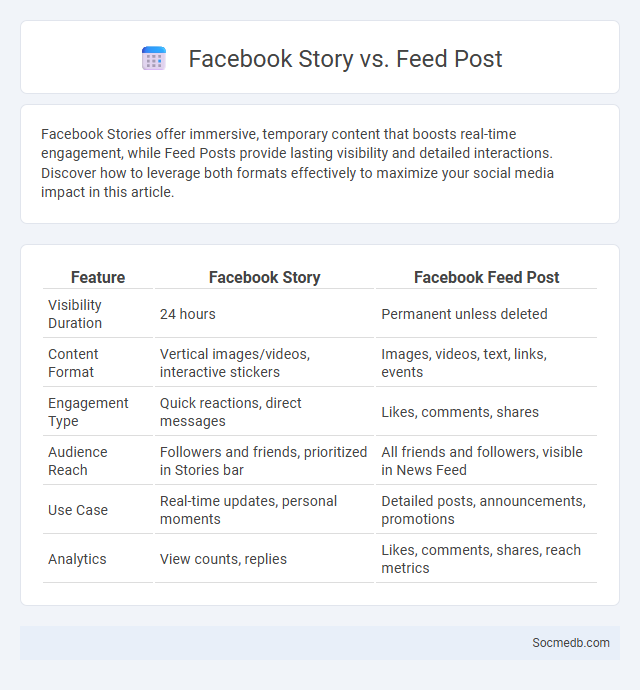 Facebook Story vs. Feed Post

Facebook Stories offer immersive, temporary content that boosts real-time engagement, while Feed Posts provide lasting visibility and detailed interactions. Discover how to leverage both formats effectively to maximize your social media impact in this article.

| Feature | Facebook Story | Facebook Feed Post |
|---|---|---|
| Visibility Duration | 24 hours | Permanent unless deleted |
| Content Format | Vertical images/videos, interactive stickers | Images, videos, text, links, events |
| Engagement Type | Quick reactions, direct messages | Likes, comments, shares |
| Audience Reach | Followers and friends, prioritized in Stories bar | All friends and followers, visible in News Feed |
| Use Case | Real-time updates, personal moments | Detailed posts, announcements, promotions |
| Analytics | View counts, replies | Likes, comments, shares, reach metrics |

Socmedb.com