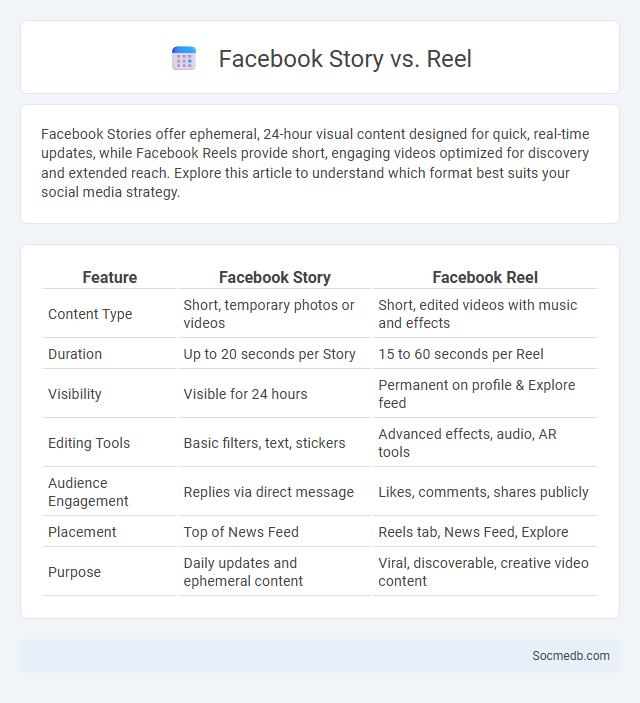 Facebook Story vs. Reel

Facebook Stories offer ephemeral, 24-hour visual content designed for quick, real-time updates, while Facebook Reels provide short, engaging videos optimized for discovery and extended reach. Explore this article to understand which format best suits your social media strategy.

| Feature | Facebook Story | Facebook Reel |
|---|---|---|
| Content Type | Short, temporary photos or videos | Short, edited videos with music and effects |
| Duration | Up to 20 seconds per Story | 15 to 60 seconds per Reel |
| Visibility | Visible for 24 hours | Permanent on profile & Explore feed |
| Editing Tools | Basic filters, text, stickers | Advanced effects, audio, AR tools |
| Audience Engagement | Replies via direct message | Likes, comments, shares publicly |
| Placement | Top of News Feed | Reels tab, News Feed, Explore |
| Purpose | Daily updates and ephemeral content | Viral, discoverable, creative video content |

Socmedb.com