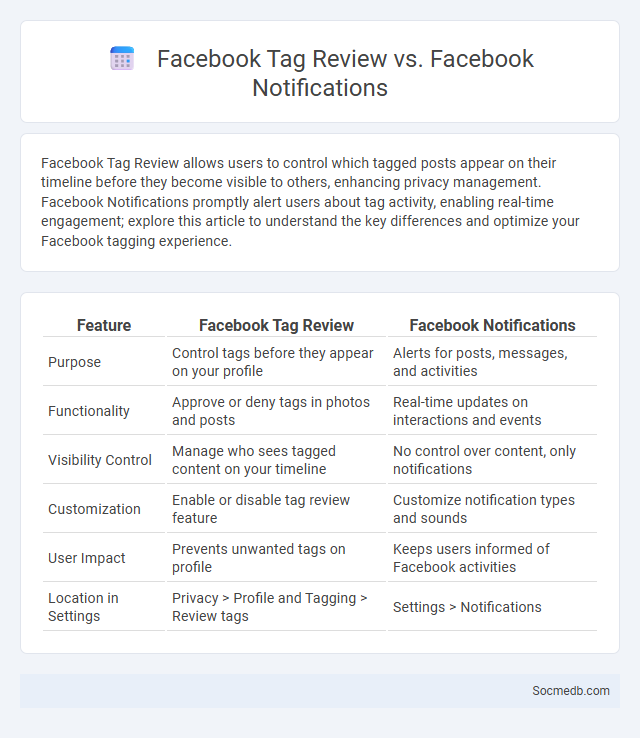 Facebook Tag Review vs. Facebook Notifications

Facebook Tag Review allows users to control which tagged posts appear on their timeline before they become visible to others, enhancing privacy management. Facebook Notifications promptly alert users about tag activity, enabling real-time engagement; explore this article to understand the key differences and optimize your Facebook tagging experience.

| Feature | Facebook Tag Review | Facebook Notifications |
|---|---|---|
| Purpose | Control tags before they appear on your profile | Alerts for posts, messages, and activities |
| Functionality | Approve or deny tags in photos and posts | Real-time updates on interactions and events |
| Visibility Control | Manage who sees tagged content on your timeline | No control over content, only notifications |
| Customization | Enable or disable tag review feature | Customize notification types and sounds |
| User Impact | Prevents unwanted tags on profile | Keeps users informed of Facebook activities |
| Location in Settings | Privacy > Profile and Tagging > Review tags | Settings > Notifications |

Socmedb.com