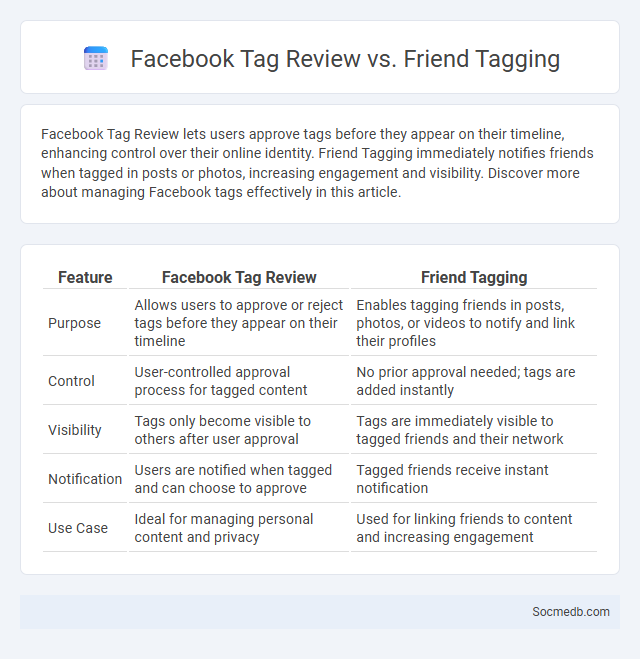 Facebook Tag Review vs. Friend Tagging

Facebook Tag Review lets users approve tags before they appear on their timeline, enhancing control over their online identity. Friend Tagging immediately notifies friends when tagged in posts or photos, increasing engagement and visibility. Discover more about managing Facebook tags effectively in this article.

| Feature | Facebook Tag Review | Friend Tagging |
|---|---|---|
| Purpose | Allows users to approve or reject tags before they appear on their timeline | Enables tagging friends in posts, photos, or videos to notify and link their profiles |
| Control | User-controlled approval process for tagged content | No prior approval needed; tags are added instantly |
| Visibility | Tags only become visible to others after user approval | Tags are immediately visible to tagged friends and their network |
| Notification | Users are notified when tagged and can choose to approve | Tagged friends receive instant notification |
| Use Case | Ideal for managing personal content and privacy | Used for linking friends to content and increasing engagement |

Socmedb.com