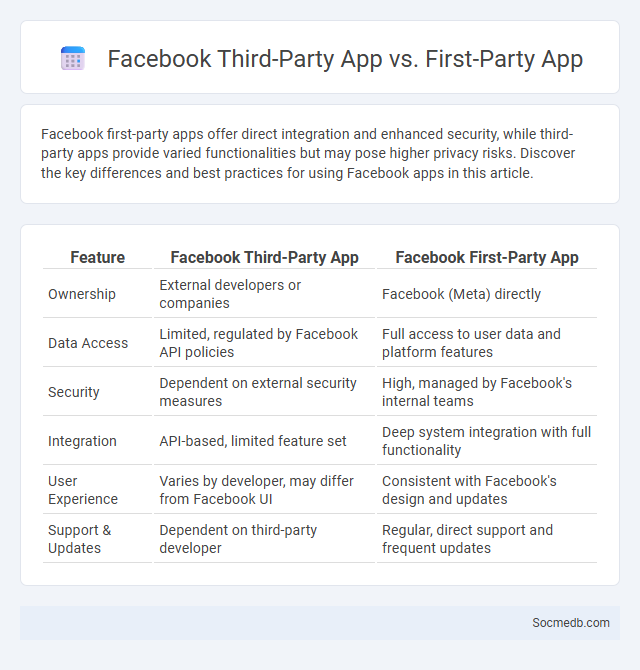 Facebook Third-Party App vs. First-Party App

Facebook first-party apps offer direct integration and enhanced security, while third-party apps provide varied functionalities but may pose higher privacy risks. Discover the key differences and best practices for using Facebook apps in this article.

| Feature | Facebook Third-Party App | Facebook First-Party App |
|---|---|---|
| Ownership | External developers or companies | Facebook (Meta) directly |
| Data Access | Limited, regulated by Facebook API policies | Full access to user data and platform features |
| Security | Dependent on external security measures | High, managed by Facebook's internal teams |
| Integration | API-based, limited feature set | Deep system integration with full functionality |
| User Experience | Varies by developer, may differ from Facebook UI | Consistent with Facebook's design and updates |
| Support & Updates | Dependent on third-party developer | Regular, direct support and frequent updates |

Socmedb.com