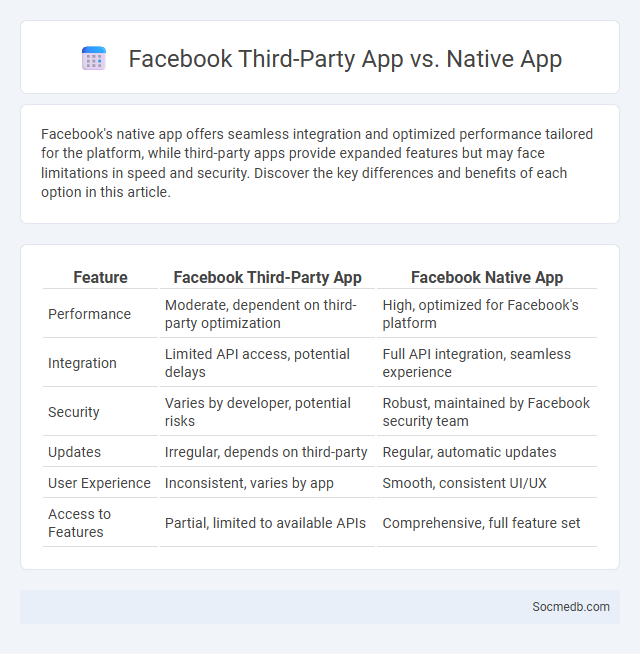 Facebook Third-Party App vs. Native App

Facebook's native app offers seamless integration and optimized performance tailored for the platform, while third-party apps provide expanded features but may face limitations in speed and security. Discover the key differences and benefits of each option in this article.

| Feature | Facebook Third-Party App | Facebook Native App |
|---|---|---|
| Performance | Moderate, dependent on third-party optimization | High, optimized for Facebook's platform |
| Integration | Limited API access, potential delays | Full API integration, seamless experience |
| Security | Varies by developer, potential risks | Robust, maintained by Facebook security team |
| Updates | Irregular, depends on third-party | Regular, automatic updates |
| User Experience | Inconsistent, varies by app | Smooth, consistent UI/UX |
| Access to Features | Partial, limited to available APIs | Comprehensive, full feature set |

Socmedb.com