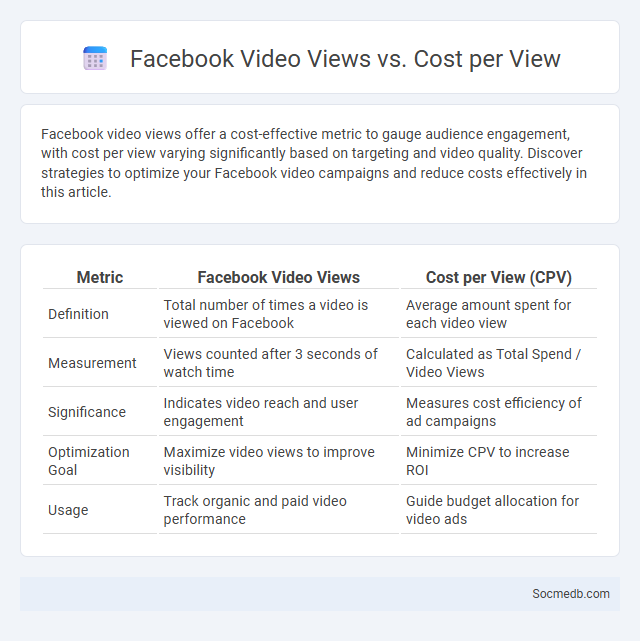 Facebook Video Views vs. Cost per View

Facebook video views offer a cost-effective metric to gauge audience engagement, with cost per view varying significantly based on targeting and video quality. Discover strategies to optimize your Facebook video campaigns and reduce costs effectively in this article.

| Metric | Facebook Video Views | Cost per View (CPV) |
|---|---|---|
| Definition | Total number of times a video is viewed on Facebook | Average amount spent for each video view |
| Measurement | Views counted after 3 seconds of watch time | Calculated as Total Spend / Video Views |
| Significance | Indicates video reach and user engagement | Measures cost efficiency of ad campaigns |
| Optimization Goal | Maximize video views to improve visibility | Minimize CPV to increase ROI |
| Usage | Track organic and paid video performance | Guide budget allocation for video ads |

Socmedb.com