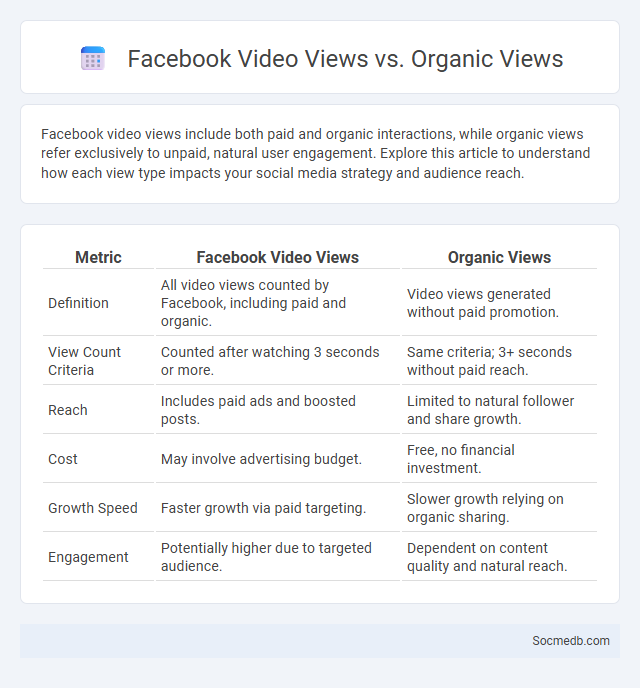 Facebook Video Views vs. Organic Views

Facebook video views include both paid and organic interactions, while organic views refer exclusively to unpaid, natural user engagement. Explore this article to understand how each view type impacts your social media strategy and audience reach.

| Metric | Facebook Video Views | Organic Views |
|---|---|---|
| Definition | All video views counted by Facebook, including paid and organic. | Video views generated without paid promotion. |
| View Count Criteria | Counted after watching 3 seconds or more. | Same criteria; 3+ seconds without paid reach. |
| Reach | Includes paid ads and boosted posts. | Limited to natural follower and share growth. |
| Cost | May involve advertising budget. | Free, no financial investment. |
| Growth Speed | Faster growth via paid targeting. | Slower growth relying on organic sharing. |
| Engagement | Potentially higher due to targeted audience. | Dependent on content quality and natural reach. |

Socmedb.com