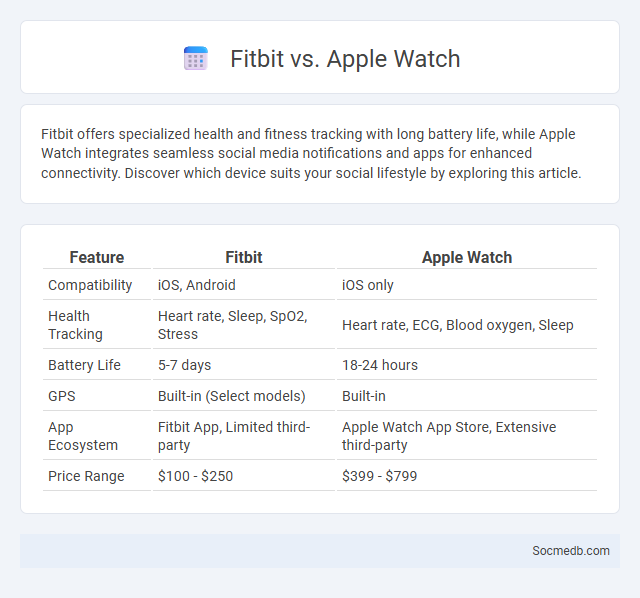 Fitbit vs. Apple Watch

Fitbit offers specialized health and fitness tracking with long battery life, while Apple Watch integrates seamless social media notifications and apps for enhanced connectivity. Discover which device suits your social lifestyle by exploring this article.

| Feature | Fitbit | Apple Watch |
|---|---|---|
| Compatibility | iOS, Android | iOS only |
| Health Tracking | Heart rate, Sleep, SpO2, Stress | Heart rate, ECG, Blood oxygen, Sleep |
| Battery Life | 5-7 days | 18-24 hours |
| GPS | Built-in (Select models) | Built-in |
| App Ecosystem | Fitbit App, Limited third-party | Apple Watch App Store, Extensive third-party |
| Price Range | \$100 - \$250 | \$399 - \$799 |

Socmedb.com