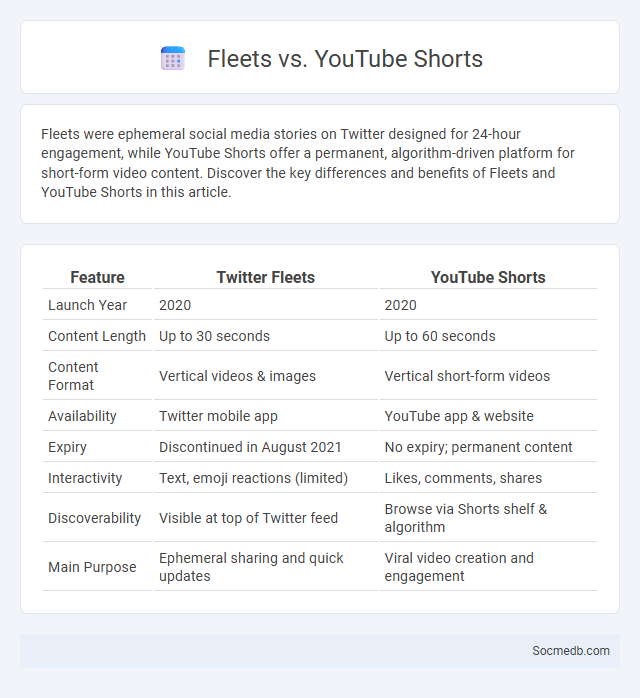 Fleets vs. YouTube Shorts

Fleets were ephemeral social media stories on Twitter designed for 24-hour engagement, while YouTube Shorts offer a permanent, algorithm-driven platform for short-form video content. Discover the key differences and benefits of Fleets and YouTube Shorts in this article.

| Feature | Twitter Fleets | YouTube Shorts |
|---|---|---|
| Launch Year | 2020 | 2020 |
| Content Length | Up to 30 seconds | Up to 60 seconds |
| Content Format | Vertical videos & images | Vertical short-form videos |
| Availability | Twitter mobile app | YouTube app & website |
| Expiry | Discontinued in August 2021 | No expiry; permanent content |
| Interactivity | Text, emoji reactions (limited) | Likes, comments, shares |
| Discoverability | Visible at top of Twitter feed | Browse via Shorts shelf & algorithm |
| Main Purpose | Ephemeral sharing and quick updates | Viral video creation and engagement |

Socmedb.com