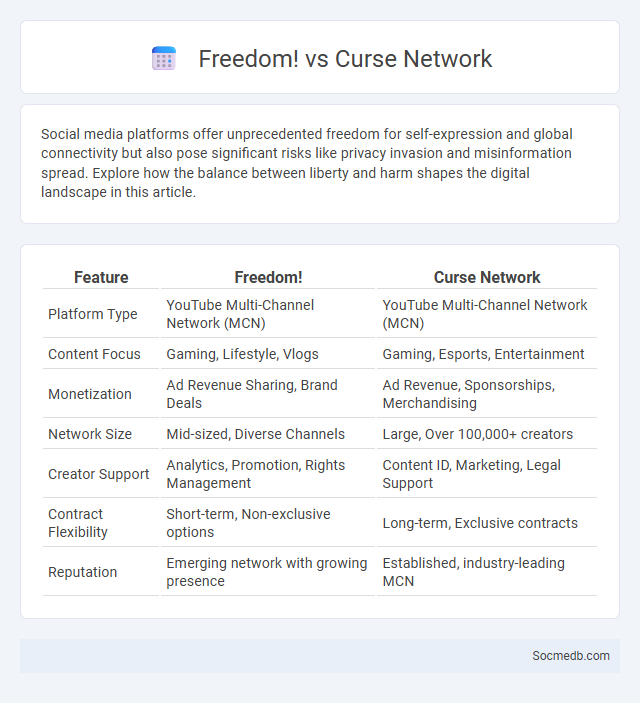 Freedom! vs Curse Network

Social media platforms offer unprecedented freedom for self-expression and global connectivity but also pose significant risks like privacy invasion and misinformation spread. Explore how the balance between liberty and harm shapes the digital landscape in this article.

| Feature | Freedom! | Curse Network |
|---|---|---|
| Platform Type | YouTube Multi-Channel Network (MCN) | YouTube Multi-Channel Network (MCN) |
| Content Focus | Gaming, Lifestyle, Vlogs | Gaming, Esports, Entertainment |
| Monetization | Ad Revenue Sharing, Brand Deals | Ad Revenue, Sponsorships, Merchandising |
| Network Size | Mid-sized, Diverse Channels | Large, Over 100,000+ creators |
| Creator Support | Analytics, Promotion, Rights Management | Content ID, Marketing, Legal Support |
| Contract Flexibility | Short-term, Non-exclusive options | Long-term, Exclusive contracts |
| Reputation | Emerging network with growing presence | Established, industry-leading MCN |

Socmedb.com