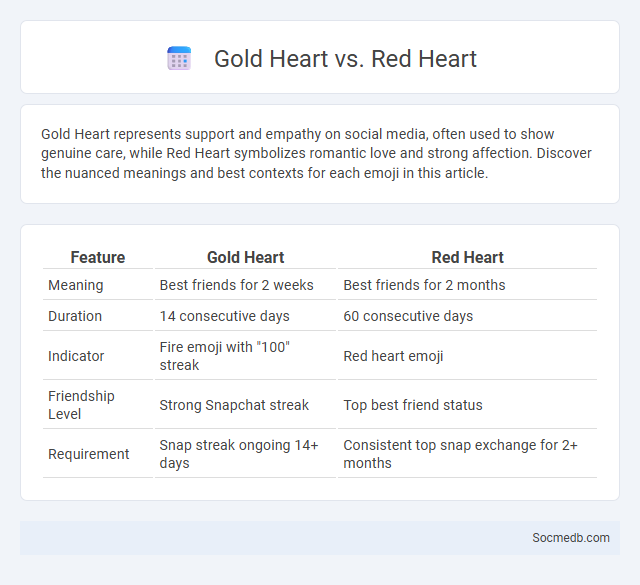 Gold Heart vs. Red Heart

Gold Heart represents support and empathy on social media, often used to show genuine care, while Red Heart symbolizes romantic love and strong affection. Discover the nuanced meanings and best contexts for each emoji in this article.

| Feature | Gold Heart | Red Heart |
|---|---|---|
| Meaning | Best friends for 2 weeks | Best friends for 2 months |
| Duration | 14 consecutive days | 60 consecutive days |
| Indicator | Fire emoji with "100" streak | Red heart emoji |
| Friendship Level | Strong Snapchat streak | Top best friend status |
| Requirement | Snap streak ongoing 14+ days | Consistent top snap exchange for 2+ months |

Socmedb.com