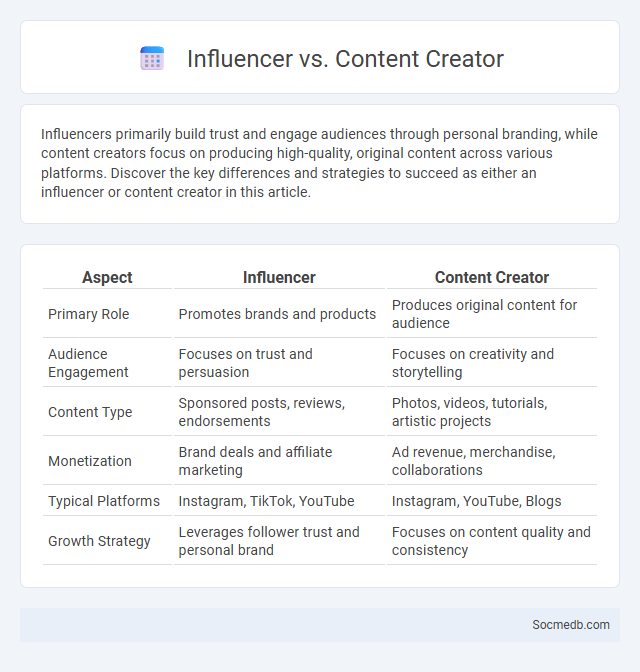 Influencer vs. Content Creator

Influencers primarily build trust and engage audiences through personal branding, while content creators focus on producing high-quality, original content across various platforms. Discover the key differences and strategies to succeed as either an influencer or content creator in this article.

| Aspect | Influencer | Content Creator |
|---|---|---|
| Primary Role | Promotes brands and products | Produces original content for audience |
| Audience Engagement | Focuses on trust and persuasion | Focuses on creativity and storytelling |
| Content Type | Sponsored posts, reviews, endorsements | Photos, videos, tutorials, artistic projects |
| Monetization | Brand deals and affiliate marketing | Ad revenue, merchandise, collaborations |
| Typical Platforms | Instagram, TikTok, YouTube | Instagram, YouTube, Blogs |
| Growth Strategy | Leverages follower trust and personal brand | Focuses on content quality and consistency |

Socmedb.com