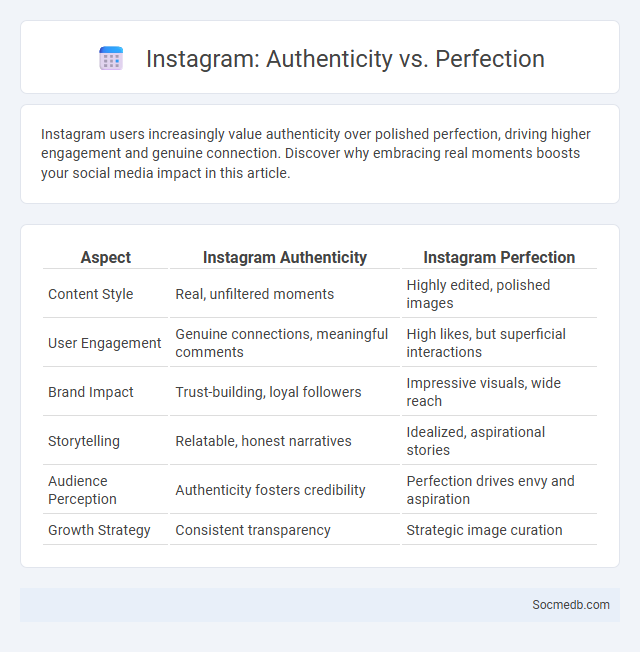 Instagram: Authenticity vs. Perfection

Instagram users increasingly value authenticity over polished perfection, driving higher engagement and genuine connection. Discover why embracing real moments boosts your social media impact in this article.

| Aspect | Instagram Authenticity | Instagram Perfection |
|---|---|---|
| Content Style | Real, unfiltered moments | Highly edited, polished images |
| User Engagement | Genuine connections, meaningful comments | High likes, but superficial interactions |
| Brand Impact | Trust-building, loyal followers | Impressive visuals, wide reach |
| Storytelling | Relatable, honest narratives | Idealized, aspirational stories |
| Audience Perception | Authenticity fosters credibility | Perfection drives envy and aspiration |
| Growth Strategy | Consistent transparency | Strategic image curation |

Socmedb.com