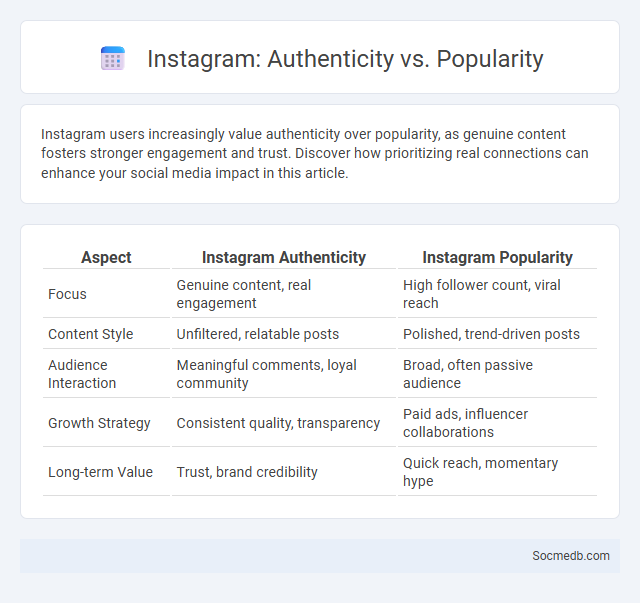 Instagram: Authenticity vs. Popularity

Instagram users increasingly value authenticity over popularity, as genuine content fosters stronger engagement and trust. Discover how prioritizing real connections can enhance your social media impact in this article.

| Aspect | Instagram Authenticity | Instagram Popularity |
|---|---|---|
| Focus | Genuine content, real engagement | High follower count, viral reach |
| Content Style | Unfiltered, relatable posts | Polished, trend-driven posts |
| Audience Interaction | Meaningful comments, loyal community | Broad, often passive audience |
| Growth Strategy | Consistent quality, transparency | Paid ads, influencer collaborations |
| Long-term Value | Trust, brand credibility | Quick reach, momentary hype |

Socmedb.com