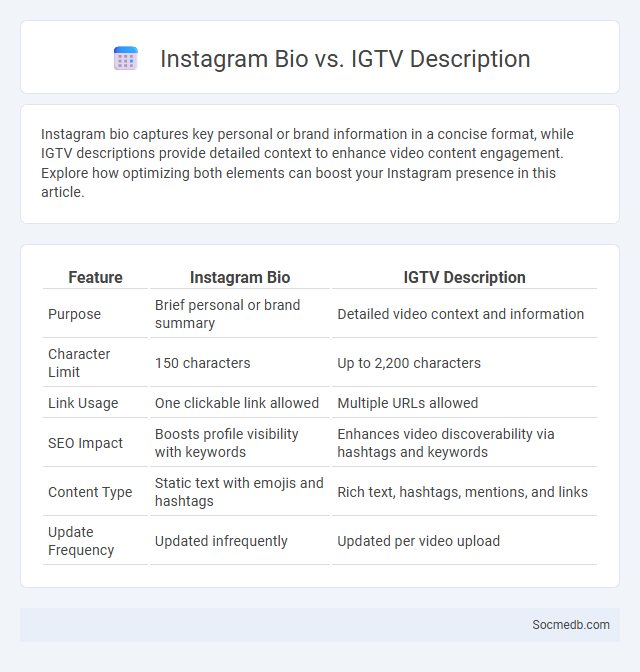 Instagram Bio vs. IGTV Description

Instagram bio captures key personal or brand information in a concise format, while IGTV descriptions provide detailed context to enhance video content engagement. Explore how optimizing both elements can boost your Instagram presence in this article.

| Feature | Instagram Bio | IGTV Description |
|---|---|---|
| Purpose | Brief personal or brand summary | Detailed video context and information |
| Character Limit | 150 characters | Up to 2,200 characters |
| Link Usage | One clickable link allowed | Multiple URLs allowed |
| SEO Impact | Boosts profile visibility with keywords | Enhances video discoverability via hashtags and keywords |
| Content Type | Static text with emojis and hashtags | Rich text, hashtags, mentions, and links |
| Update Frequency | Updated infrequently | Updated per video upload |

Socmedb.com