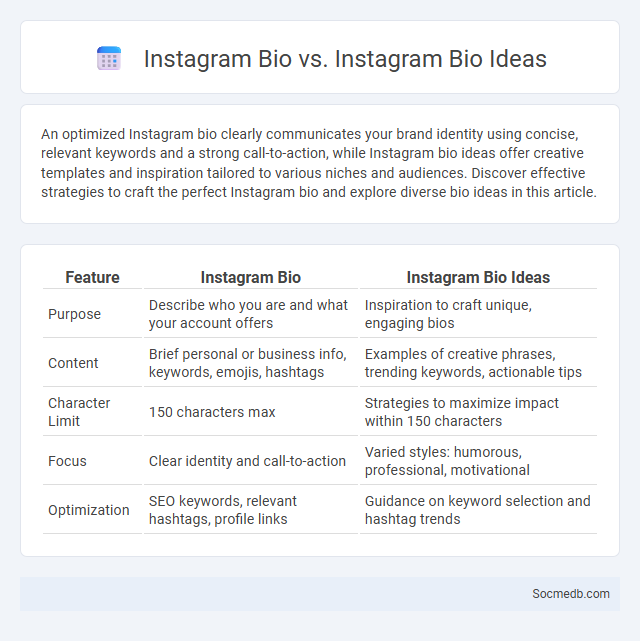 Instagram Bio vs. Instagram Bio Ideas

An optimized Instagram bio clearly communicates your brand identity using concise, relevant keywords and a strong call-to-action, while Instagram bio ideas offer creative templates and inspiration tailored to various niches and audiences. Discover effective strategies to craft the perfect Instagram bio and explore diverse bio ideas in this article.

| Feature | Instagram Bio | Instagram Bio Ideas |
|---|---|---|
| Purpose | Describe who you are and what your account offers | Inspiration to craft unique, engaging bios |
| Content | Brief personal or business info, keywords, emojis, hashtags | Examples of creative phrases, trending keywords, actionable tips |
| Character Limit | 150 characters max | Strategies to maximize impact within 150 characters |
| Focus | Clear identity and call-to-action | Varied styles: humorous, professional, motivational |
| Optimization | SEO keywords, relevant hashtags, profile links | Guidance on keyword selection and hashtag trends |

Socmedb.com