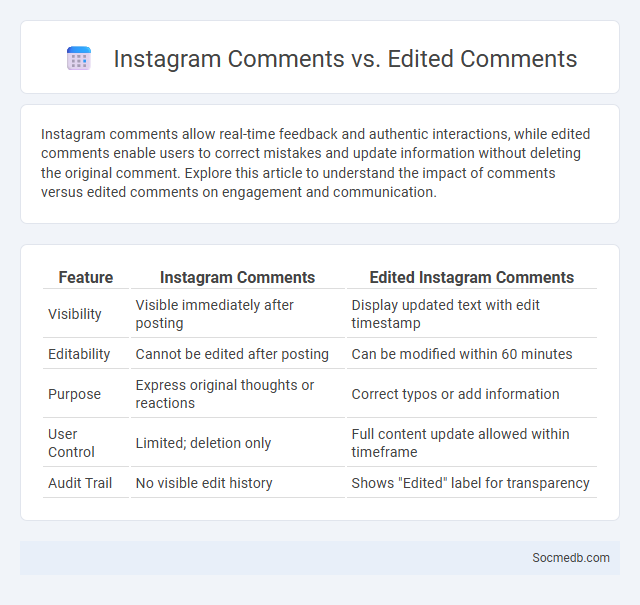 Instagram Comments vs. Edited Comments

Instagram comments allow real-time feedback and authentic interactions, while edited comments enable users to correct mistakes and update information without deleting the original comment. Explore this article to understand the impact of comments versus edited comments on engagement and communication.

| Feature | Instagram Comments | Edited Instagram Comments |
|---|---|---|
| Visibility | Visible immediately after posting | Display updated text with edit timestamp |
| Editability | Cannot be edited after posting | Can be modified within 60 minutes |
| Purpose | Express original thoughts or reactions | Correct typos or add information |
| User Control | Limited; deletion only | Full content update allowed within timeframe |
| Audit Trail | No visible edit history | Shows "Edited" label for transparency |

Socmedb.com