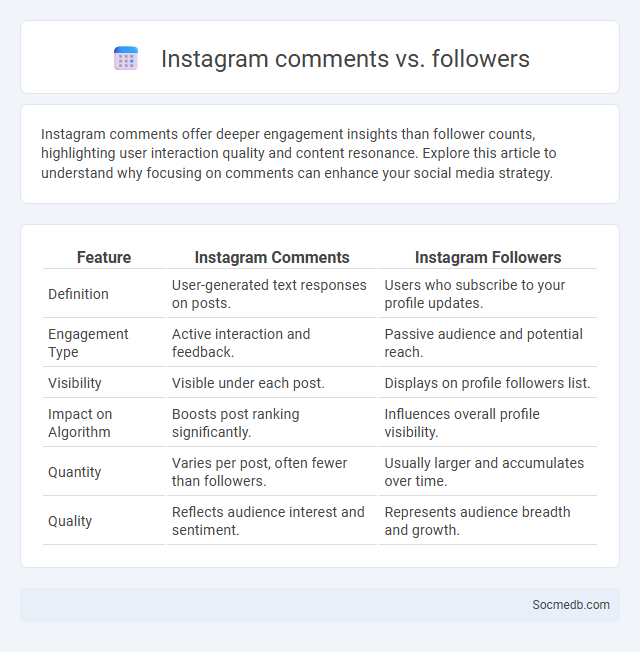 Instagram comments vs. followers

Instagram comments offer deeper engagement insights than follower counts, highlighting user interaction quality and content resonance. Explore this article to understand why focusing on comments can enhance your social media strategy.

| Feature | Instagram Comments | Instagram Followers |
|---|---|---|
| Definition | User-generated text responses on posts. | Users who subscribe to your profile updates. |
| Engagement Type | Active interaction and feedback. | Passive audience and potential reach. |
| Visibility | Visible under each post. | Displays on profile followers list. |
| Impact on Algorithm | Boosts post ranking significantly. | Influences overall profile visibility. |
| Quantity | Varies per post, often fewer than followers. | Usually larger and accumulates over time. |
| Quality | Reflects audience interest and sentiment. | Represents audience breadth and growth. |

Socmedb.com