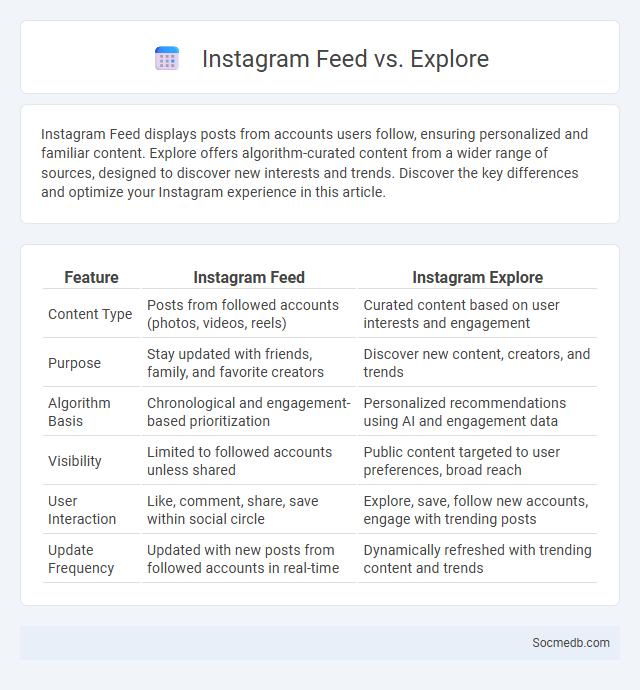 Instagram Feed vs. Explore

Instagram Feed displays posts from accounts users follow, ensuring personalized and familiar content. Explore offers algorithm-curated content from a wider range of sources, designed to discover new interests and trends. Discover the key differences and optimize your Instagram experience in this article.

| Feature | Instagram Feed | Instagram Explore |
|---|---|---|
| Content Type | Posts from followed accounts (photos, videos, reels) | Curated content based on user interests and engagement |
| Purpose | Stay updated with friends, family, and favorite creators | Discover new content, creators, and trends |
| Algorithm Basis | Chronological and engagement-based prioritization | Personalized recommendations using AI and engagement data |
| Visibility | Limited to followed accounts unless shared | Public content targeted to user preferences, broad reach |
| User Interaction | Like, comment, share, save within social circle | Explore, save, follow new accounts, engage with trending posts |
| Update Frequency | Updated with new posts from followed accounts in real-time | Dynamically refreshed with trending content and trends |

Socmedb.com