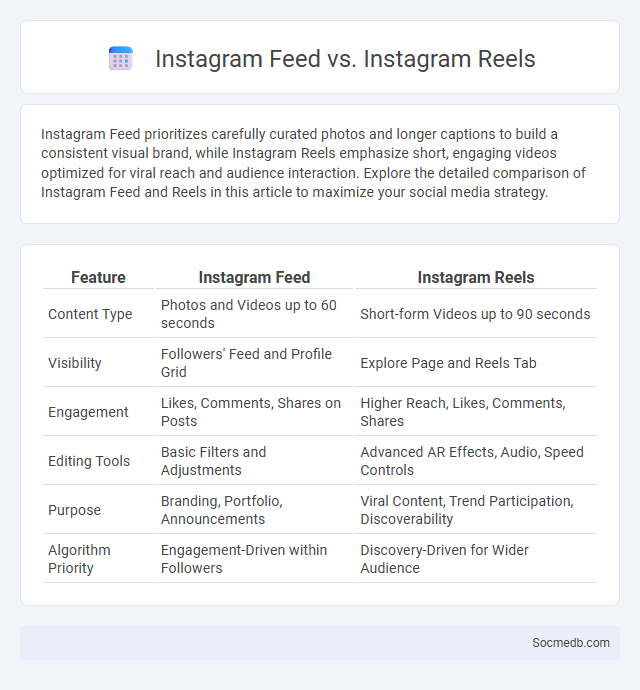 Instagram Feed vs. Instagram Reels

Instagram Feed prioritizes carefully curated photos and longer captions to build a consistent visual brand, while Instagram Reels emphasize short, engaging videos optimized for viral reach and audience interaction. Explore the detailed comparison of Instagram Feed and Reels in this article to maximize your social media strategy.

| Feature | Instagram Feed | Instagram Reels |
|---|---|---|
| Content Type | Photos and Videos up to 60 seconds | Short-form Videos up to 90 seconds |
| Visibility | Followers' Feed and Profile Grid | Explore Page and Reels Tab |
| Engagement | Likes, Comments, Shares on Posts | Higher Reach, Likes, Comments, Shares |
| Editing Tools | Basic Filters and Adjustments | Advanced AR Effects, Audio, Speed Controls |
| Purpose | Branding, Portfolio, Announcements | Viral Content, Trend Participation, Discoverability |
| Algorithm Priority | Engagement-Driven within Followers | Discovery-Driven for Wider Audience |

Socmedb.com