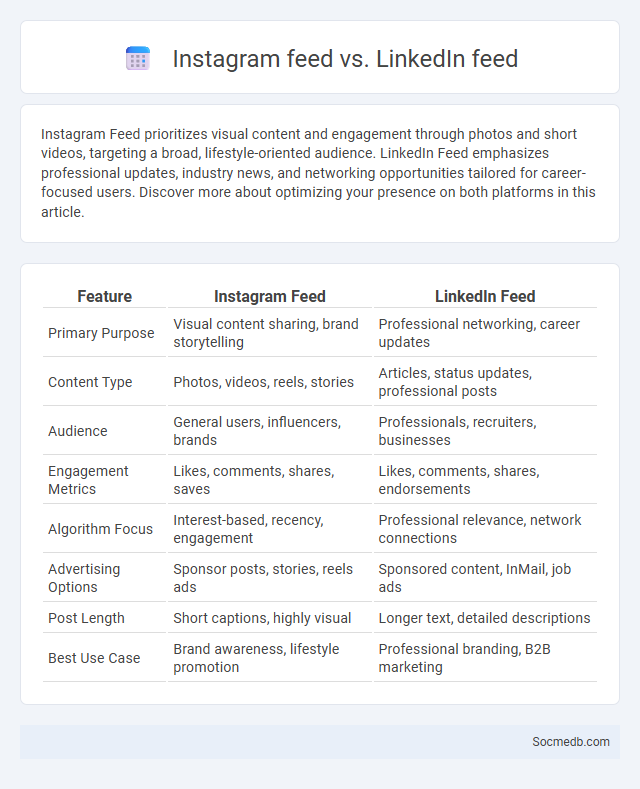 Instagram feed vs. LinkedIn feed

Instagram Feed prioritizes visual content and engagement through photos and short videos, targeting a broad, lifestyle-oriented audience. LinkedIn Feed emphasizes professional updates, industry news, and networking opportunities tailored for career-focused users. Discover more about optimizing your presence on both platforms in this article.

| Feature | Instagram Feed | LinkedIn Feed |
|---|---|---|
| Primary Purpose | Visual content sharing, brand storytelling | Professional networking, career updates |
| Content Type | Photos, videos, reels, stories | Articles, status updates, professional posts |
| Audience | General users, influencers, brands | Professionals, recruiters, businesses |
| Engagement Metrics | Likes, comments, shares, saves | Likes, comments, shares, endorsements |
| Algorithm Focus | Interest-based, recency, engagement | Professional relevance, network connections |
| Advertising Options | Sponsor posts, stories, reels ads | Sponsored content, InMail, job ads |
| Post Length | Short captions, highly visual | Longer text, detailed descriptions |
| Best Use Case | Brand awareness, lifestyle promotion | Professional branding, B2B marketing |

Socmedb.com