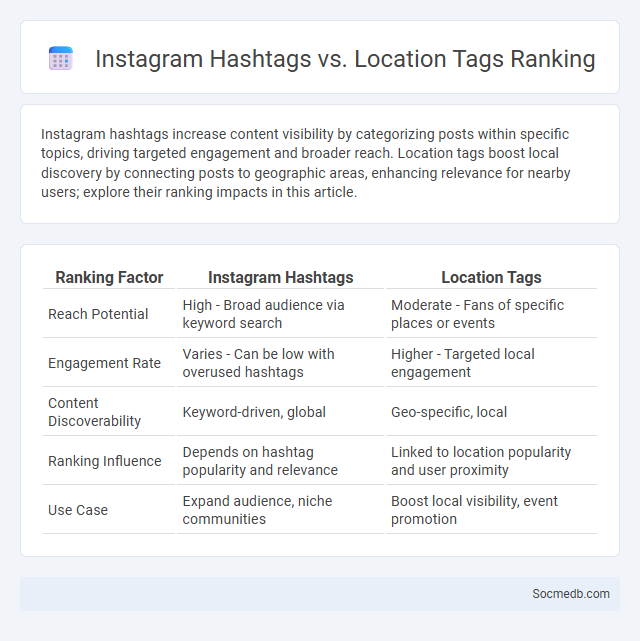 Instagram Hashtags vs. Location Tags Ranking

Instagram hashtags increase content visibility by categorizing posts within specific topics, driving targeted engagement and broader reach. Location tags boost local discovery by connecting posts to geographic areas, enhancing relevance for nearby users; explore their ranking impacts in this article.

| Ranking Factor | Instagram Hashtags | Location Tags |
|---|---|---|
| Reach Potential | High - Broad audience via keyword search | Moderate - Fans of specific places or events |
| Engagement Rate | Varies - Can be low with overused hashtags | Higher - Targeted local engagement |
| Content Discoverability | Keyword-driven, global | Geo-specific, local |
| Ranking Influence | Depends on hashtag popularity and relevance | Linked to location popularity and user proximity |
| Use Case | Expand audience, niche communities | Boost local visibility, event promotion |

Socmedb.com