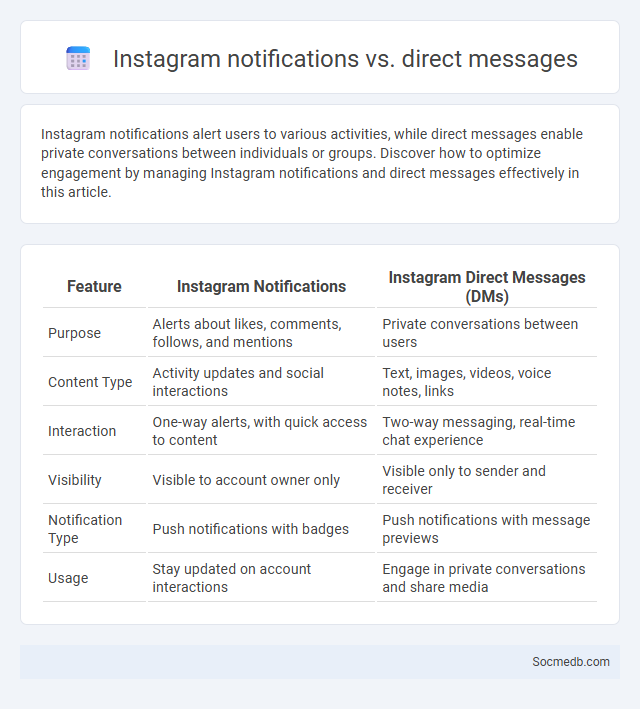 Instagram notifications vs. direct messages

Instagram notifications alert users to various activities, while direct messages enable private conversations between individuals or groups. Discover how to optimize engagement by managing Instagram notifications and direct messages effectively in this article.

| Feature | Instagram Notifications | Instagram Direct Messages (DMs) |
|---|---|---|
| Purpose | Alerts about likes, comments, follows, and mentions | Private conversations between users |
| Content Type | Activity updates and social interactions | Text, images, videos, voice notes, links |
| Interaction | One-way alerts, with quick access to content | Two-way messaging, real-time chat experience |
| Visibility | Visible to account owner only | Visible only to sender and receiver |
| Notification Type | Push notifications with badges | Push notifications with message previews |
| Usage | Stay updated on account interactions | Engage in private conversations and share media |

Socmedb.com