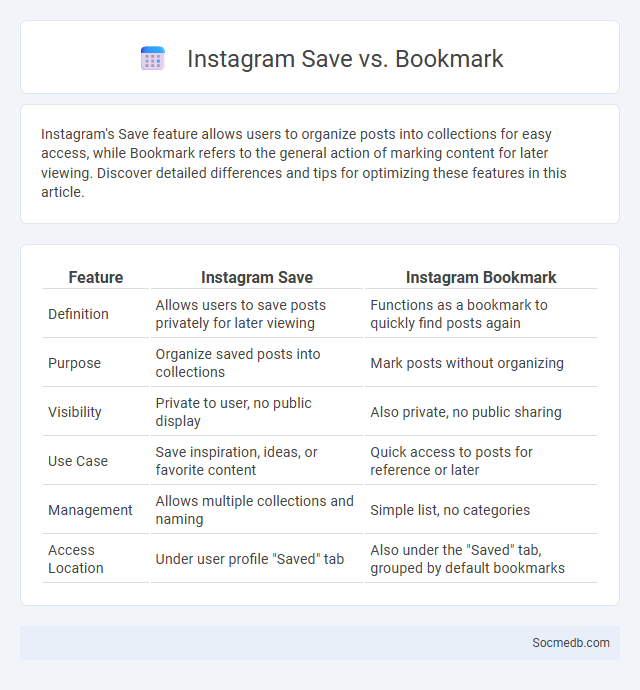 Instagram Save vs. Bookmark

Instagram's Save feature allows users to organize posts into collections for easy access, while Bookmark refers to the general action of marking content for later viewing. Discover detailed differences and tips for optimizing these features in this article.

| Feature | Instagram Save | Instagram Bookmark |
|---|---|---|
| Definition | Allows users to save posts privately for later viewing | Functions as a bookmark to quickly find posts again |
| Purpose | Organize saved posts into collections | Mark posts without organizing |
| Visibility | Private to user, no public display | Also private, no public sharing |
| Use Case | Save inspiration, ideas, or favorite content | Quick access to posts for reference or later |
| Management | Allows multiple collections and naming | Simple list, no categories |
| Access Location | Under user profile "Saved" tab | Also under the "Saved" tab, grouped by default bookmarks |

Socmedb.com