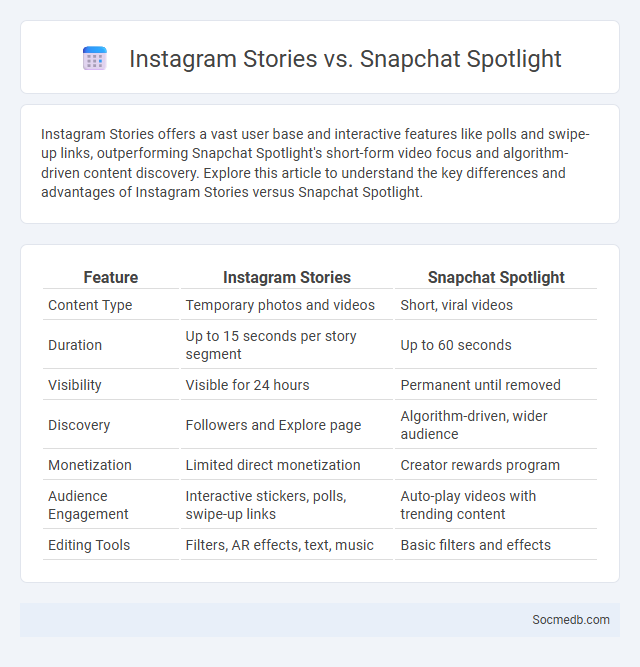 Instagram Stories vs. Snapchat Spotlight

Instagram Stories offers a vast user base and interactive features like polls and swipe-up links, outperforming Snapchat Spotlight's short-form video focus and algorithm-driven content discovery. Explore this article to understand the key differences and advantages of Instagram Stories versus Snapchat Spotlight.

| Feature | Instagram Stories | Snapchat Spotlight |
|---|---|---|
| Content Type | Temporary photos and videos | Short, viral videos |
| Duration | Up to 15 seconds per story segment | Up to 60 seconds |
| Visibility | Visible for 24 hours | Permanent until removed |
| Discovery | Followers and Explore page | Algorithm-driven, wider audience |
| Monetization | Limited direct monetization | Creator rewards program |
| Audience Engagement | Interactive stickers, polls, swipe-up links | Auto-play videos with trending content |
| Editing Tools | Filters, AR effects, text, music | Basic filters and effects |

Socmedb.com