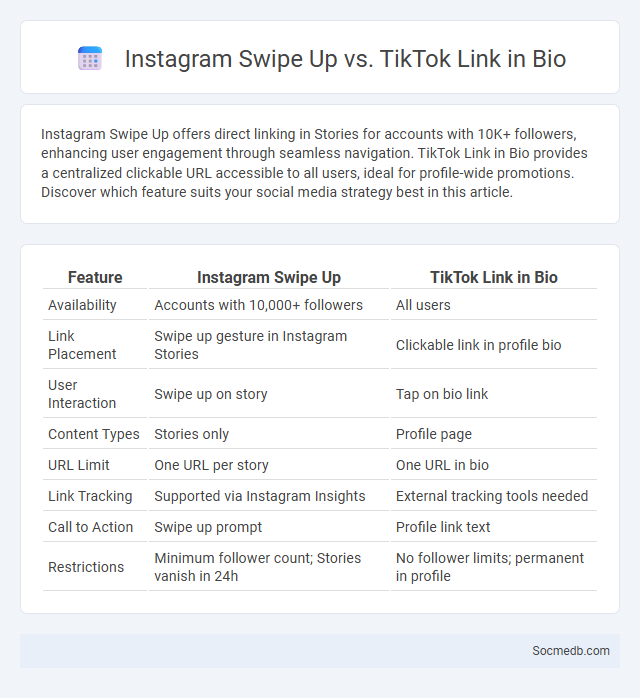 Instagram Swipe Up vs. TikTok Link in Bio

Instagram Swipe Up offers direct linking in Stories for accounts with 10K+ followers, enhancing user engagement through seamless navigation. TikTok Link in Bio provides a centralized clickable URL accessible to all users, ideal for profile-wide promotions. Discover which feature suits your social media strategy best in this article.

| Feature | Instagram Swipe Up | TikTok Link in Bio |
|---|---|---|
| Availability | Accounts with 10,000+ followers | All users |
| Link Placement | Swipe up gesture in Instagram Stories | Clickable link in profile bio |
| User Interaction | Swipe up on story | Tap on bio link |
| Content Types | Stories only | Profile page |
| URL Limit | One URL per story | One URL in bio |
| Link Tracking | Supported via Instagram Insights | External tracking tools needed |
| Call to Action | Swipe up prompt | Profile link text |
| Restrictions | Minimum follower count; Stories vanish in 24h | No follower limits; permanent in profile |

Socmedb.com