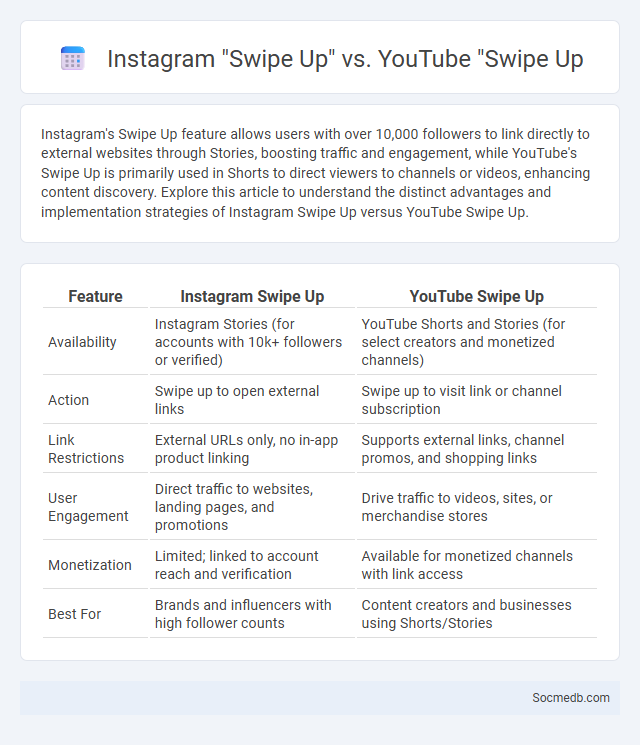 Instagram "Swipe Up" vs. YouTube "Swipe Up

Instagram's Swipe Up feature allows users with over 10,000 followers to link directly to external websites through Stories, boosting traffic and engagement, while YouTube's Swipe Up is primarily used in Shorts to direct viewers to channels or videos, enhancing content discovery. Explore this article to understand the distinct advantages and implementation strategies of Instagram Swipe Up versus YouTube Swipe Up.

| Feature | Instagram Swipe Up | YouTube Swipe Up |
|---|---|---|
| Availability | Instagram Stories (for accounts with 10k+ followers or verified) | YouTube Shorts and Stories (for select creators and monetized channels) |
| Action | Swipe up to open external links | Swipe up to visit link or channel subscription |
| Link Restrictions | External URLs only, no in-app product linking | Supports external links, channel promos, and shopping links |
| User Engagement | Direct traffic to websites, landing pages, and promotions | Drive traffic to videos, sites, or merchandise stores |
| Monetization | Limited; linked to account reach and verification | Available for monetized channels with link access |
| Best For | Brands and influencers with high follower counts | Content creators and businesses using Shorts/Stories |

Socmedb.com